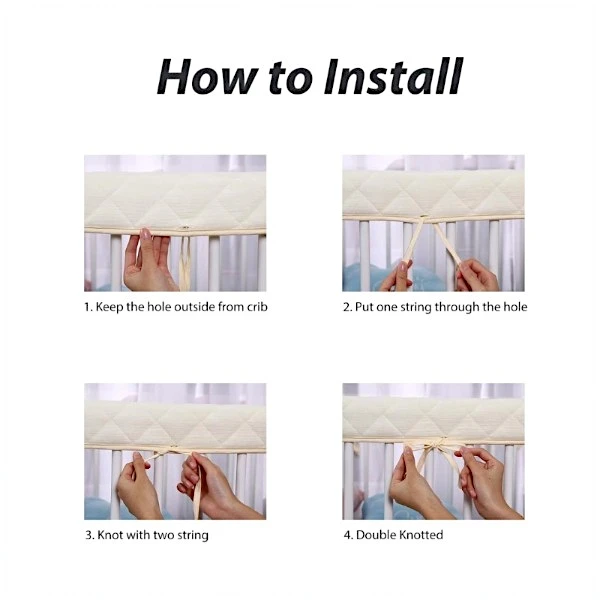 How to Install

1. Keep the hole outside from crib

2. Put one string through the hole

3. Knot with two string

4. Double Knotted