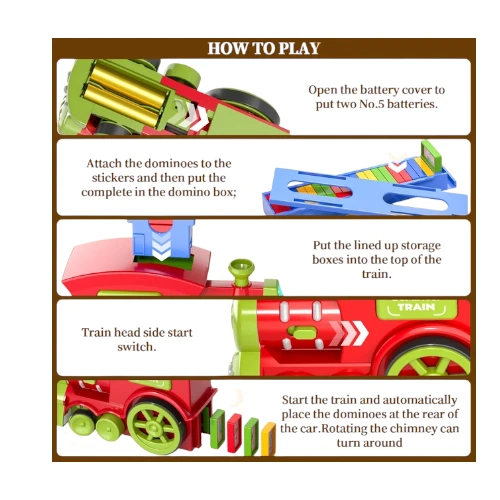 HOW TO PLAY

Open the battery cover to put two No.5 batteries.

Attach the dominoes to the stickers and then put the complete in the domino box;

Put the lined up storage boxes into the top of the train.

TRAIN

Train head side start switch.

Start the train and automatically place the dominoes at the rear of the car.Rotating the chimney can turn around