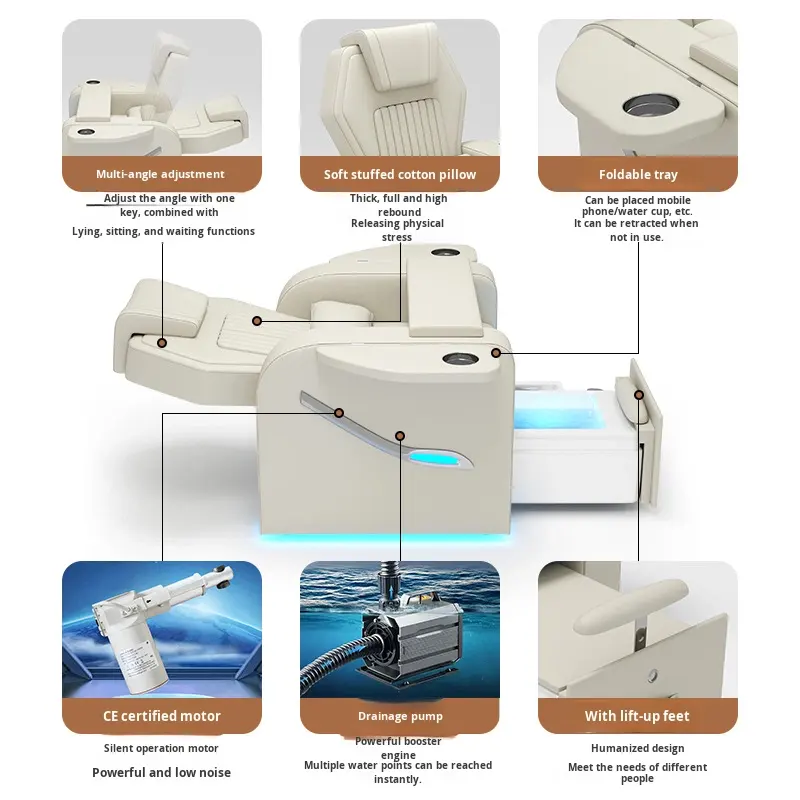 Multi-angle adjustment

Adjust the angle with one key, combined with

Lying, sitting, and waiting functions

Soft stuffed cotton pillow

Thick, full and high rebound

Releasing physical stress

Foldable tray

Can be placed mobile phone/water cup, etc. It can be retracted when not in use.

CE certified motor

Silent operation motor

Powerful and low noise

Drainage pump

Powerful booster engine

Multiple water points can be reached instantly.

With lift-up feet

Humanized design

Meet the needs of different people