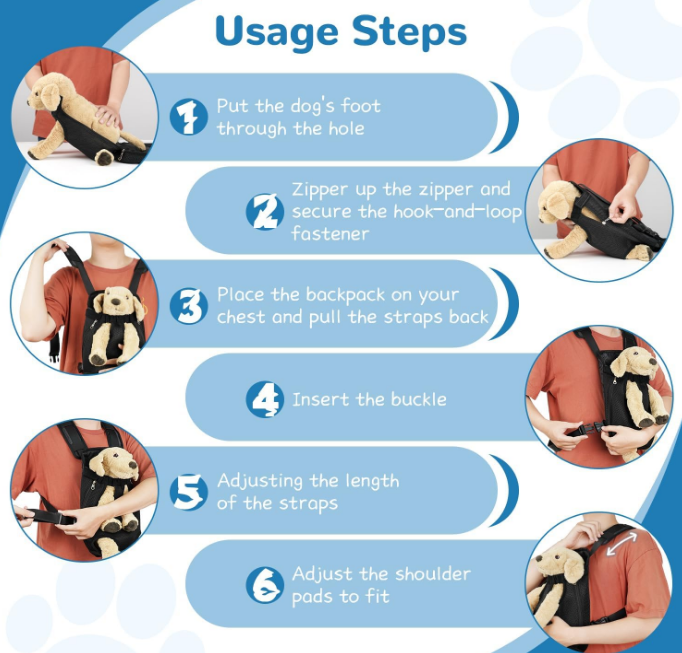 Usage Steps

1 Put the dog's foot through the hole

2 Zipper up the zipper and secure the hook-and-loop fastener

3 Place the backpack on your chest and pull the straps back

4 Insert the buckle

5 Adjusting the length of the straps

6 Adjust the shoulder pads to fit