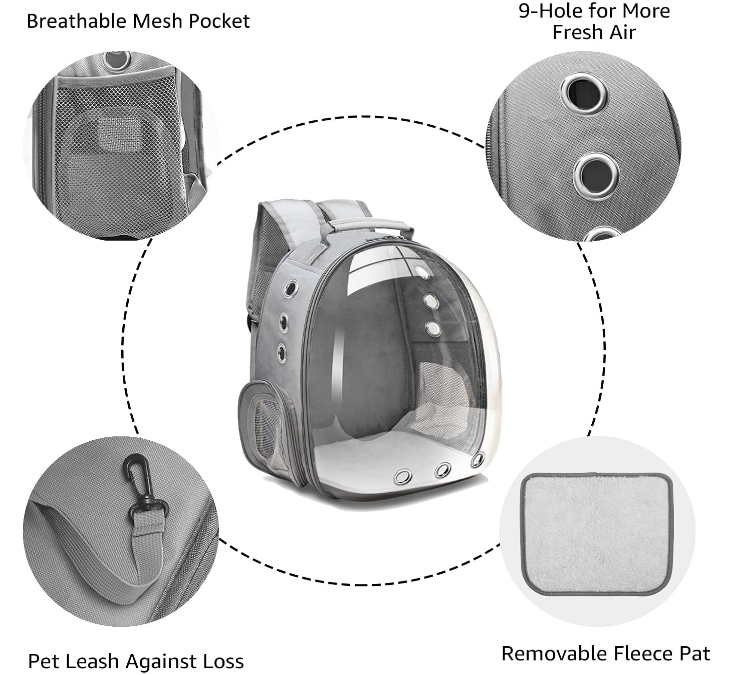 Breathable Mesh Pocket

9-Hole for More Fresh Air

Pet Leash Against Loss

Removable Fleece Pat