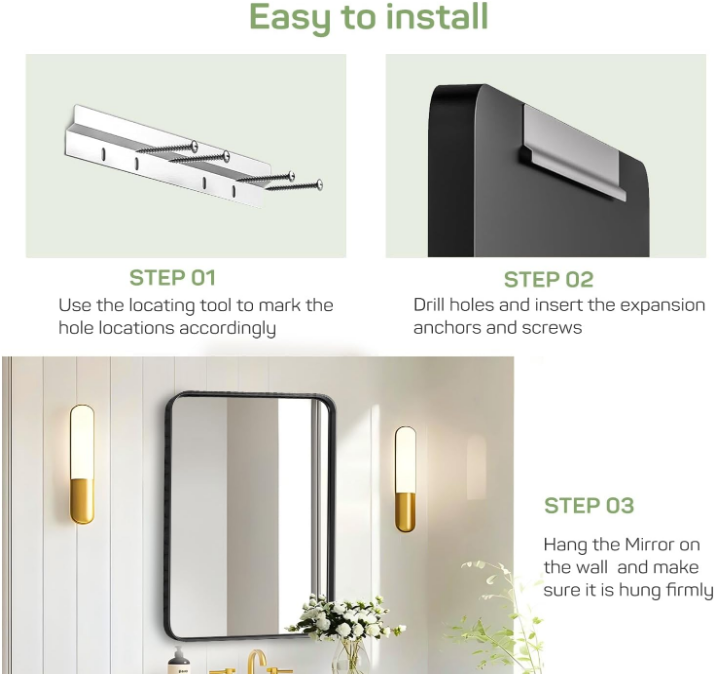 Easy to install

STEP 01
Use the locating tool to mark the hole locations accordingly

STEP 02
Drill holes and insert the expansion anchors and screws

STEP 03
Hang the Mirror on the wall and make sure it is hung firmly