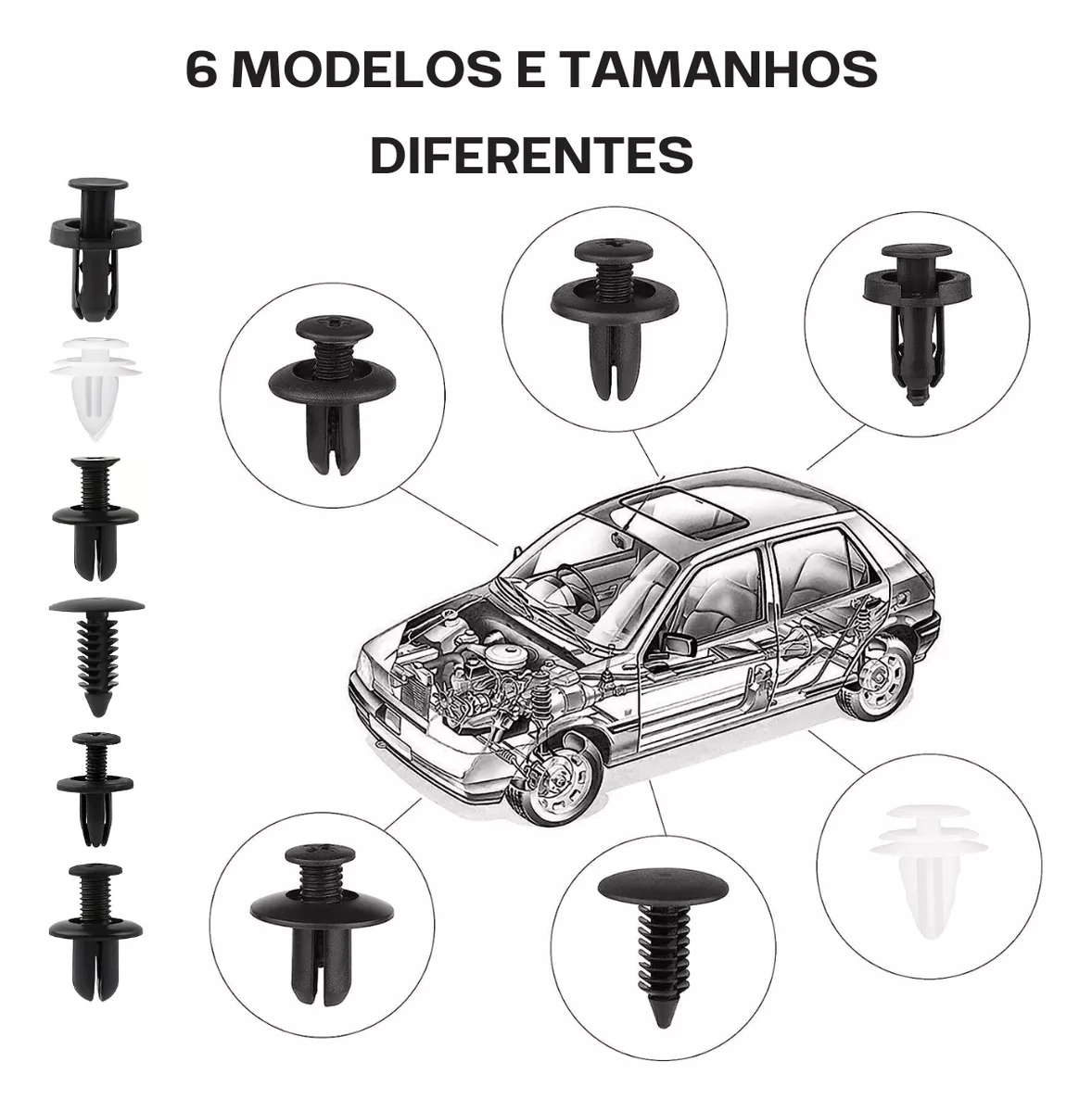 6 MODELOS E TAMANHOS DIFERENTES