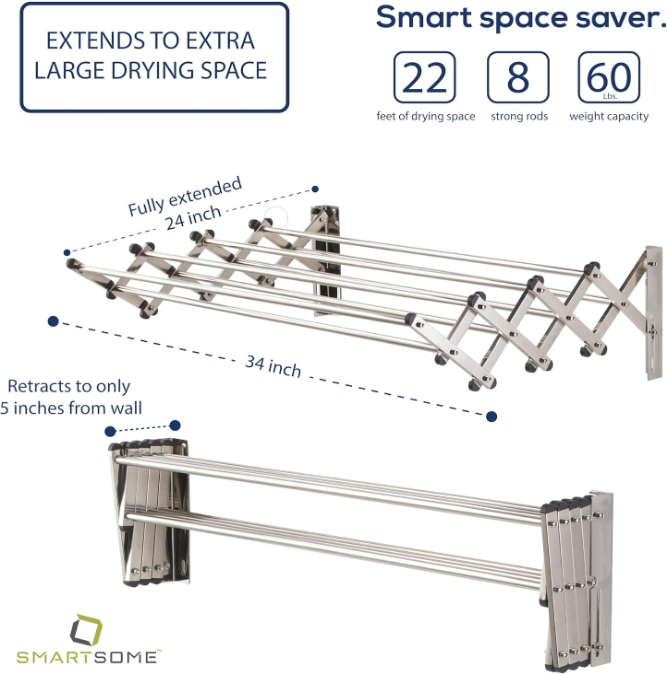 EXTENDS TO EXTRA LARGE DRYING SPACE

Smart space saver.

22
feet of drying space

8
strong rods

60
Lbs.
weight capacity

Fully extended
24 inch

34 inch

Retracts to only
5 inches from wall

SMARTSOME™