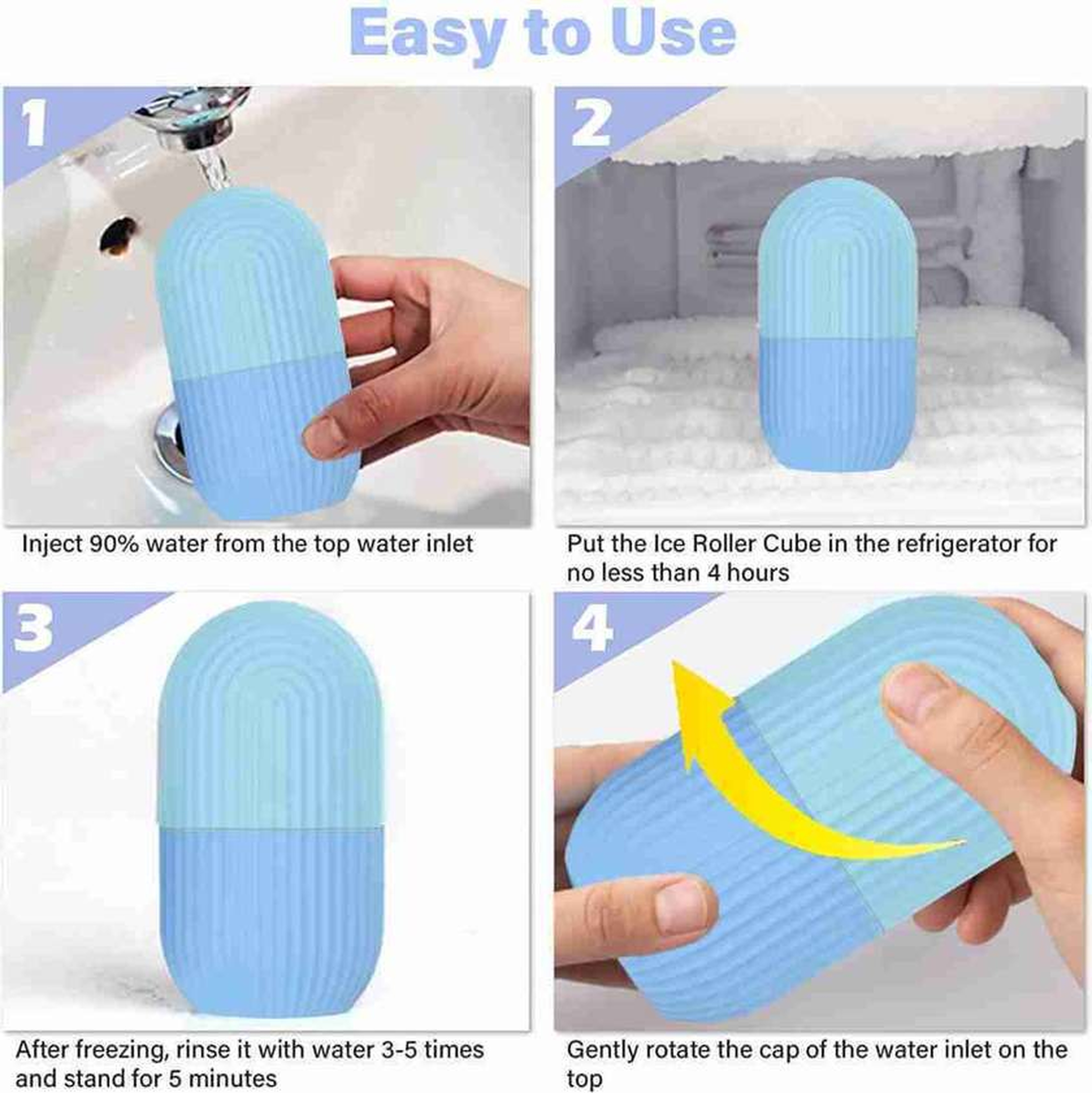 Easy to Use

1

Inject 90% water from the top water inlet

2

Put the Ice Roller Cube in the refrigerator for no less than 4 hours

3

After freezing, rinse it with water 3-5 times and stand for 5 minutes

4

Gently rotate the cap of the water inlet on the top