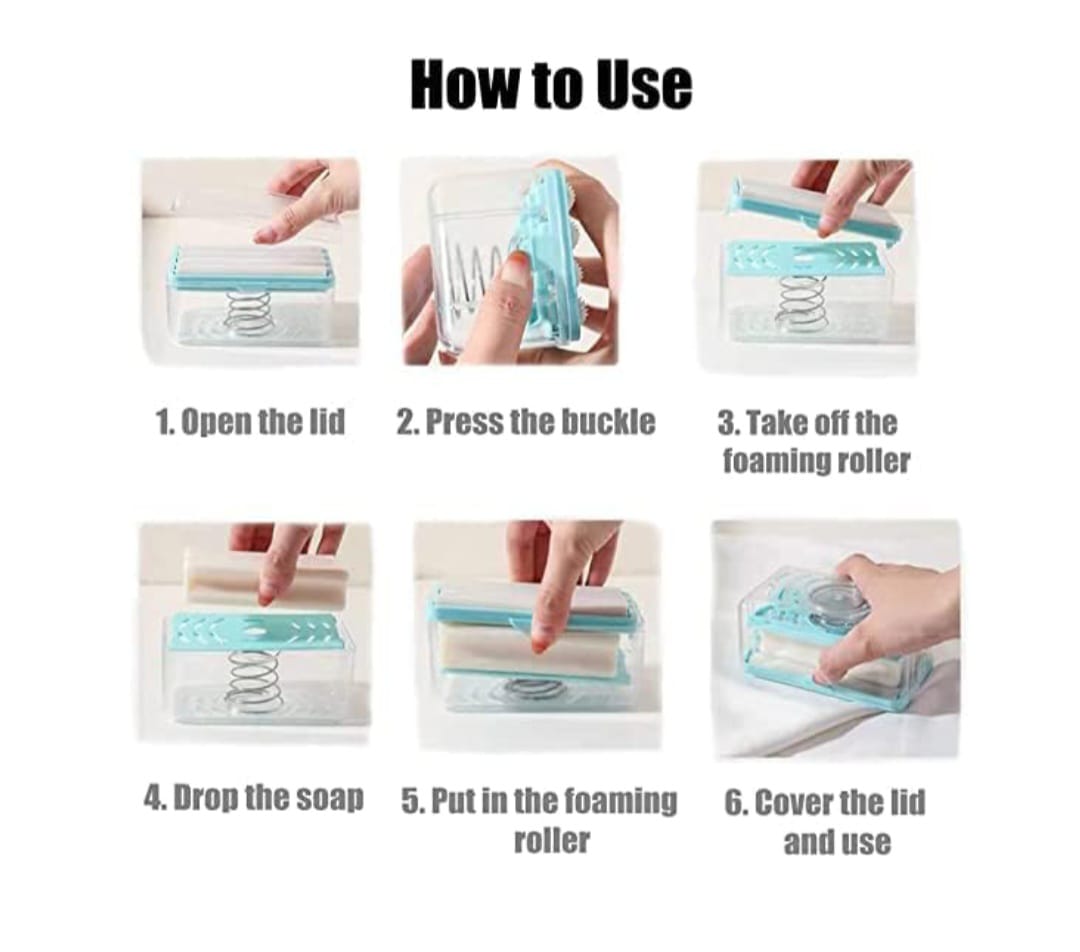 How to Use

1. Open the lid

2. Press the buckle

3. Take off the foaming roller

4. Drop the soap

5. Put in the foaming roller

6. Cover the lid and use