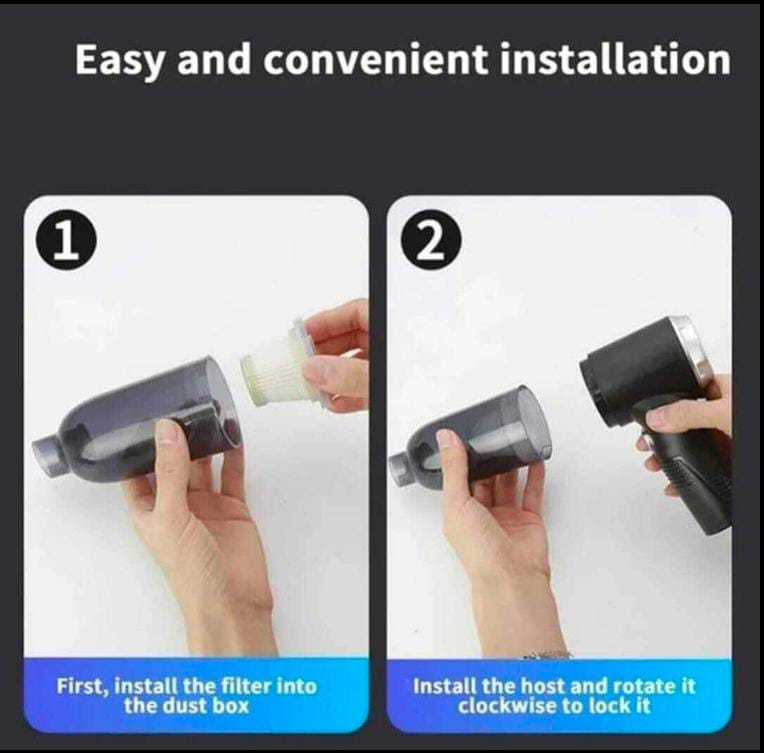 Easy and convenient installation

1

First, install the filter into the dust box

2

Install the host and rotate it clockwise to lock it