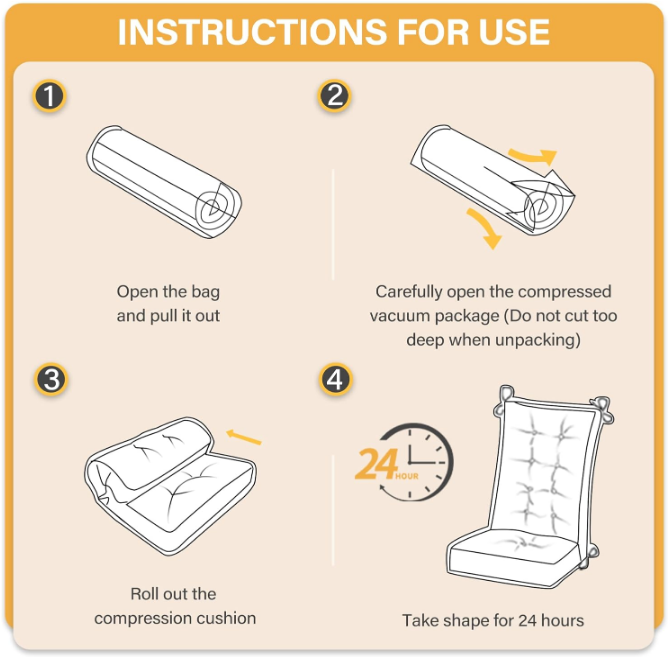 INSTRUCTIONS FOR USE

1

Open the bag and pull it out

2

Carefully open the compressed vacuum package (Do not cut too deep when unpacking)

3

Roll out the compression cushion

4

24 HOUR

Take shape for 24 hours