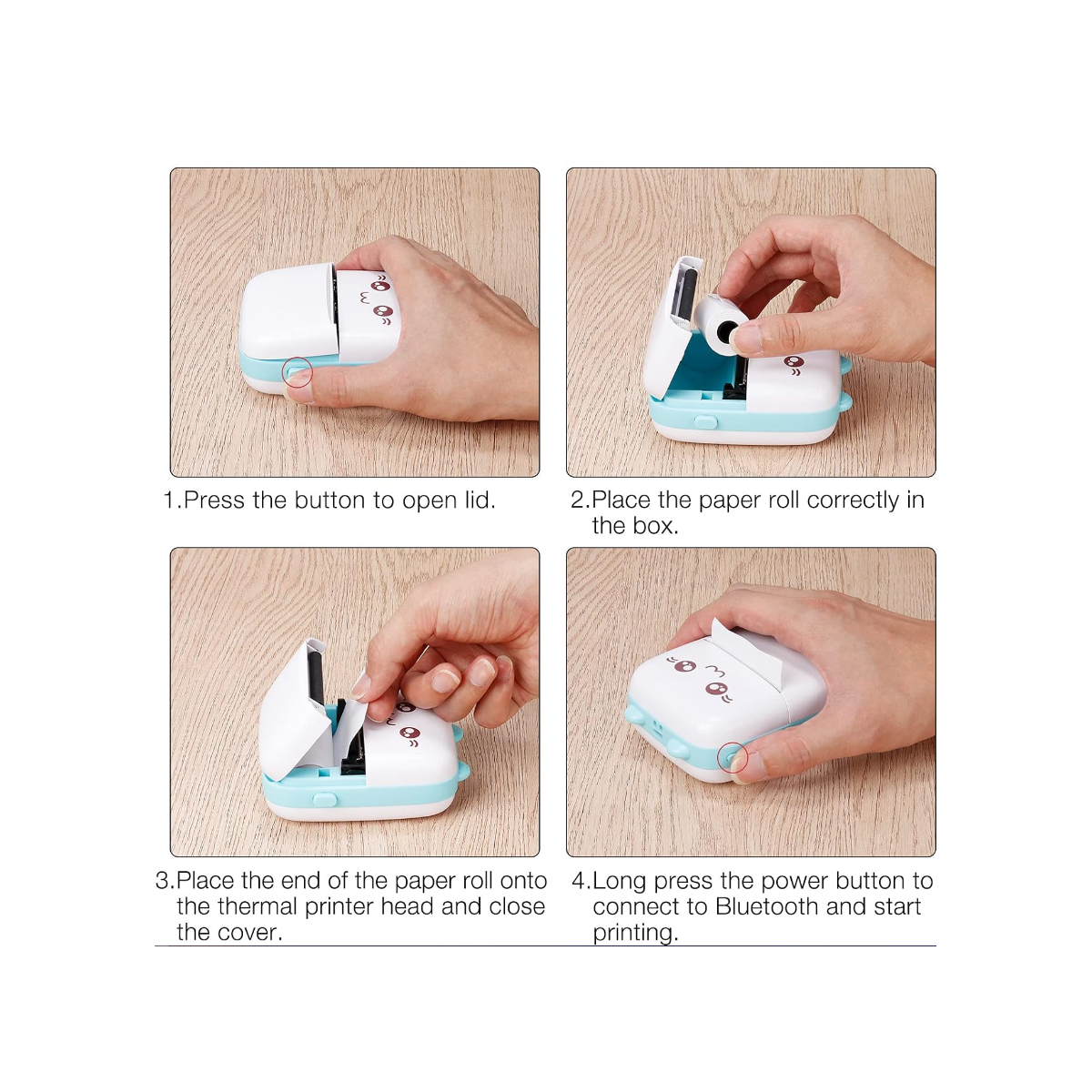 1.Press the button to open lid.

2.Place the paper roll correctly in the box.

3.Place the end of the paper roll onto the thermal printer head and close the cover.

4.Long press the power button to connect to Bluetooth and start printing.