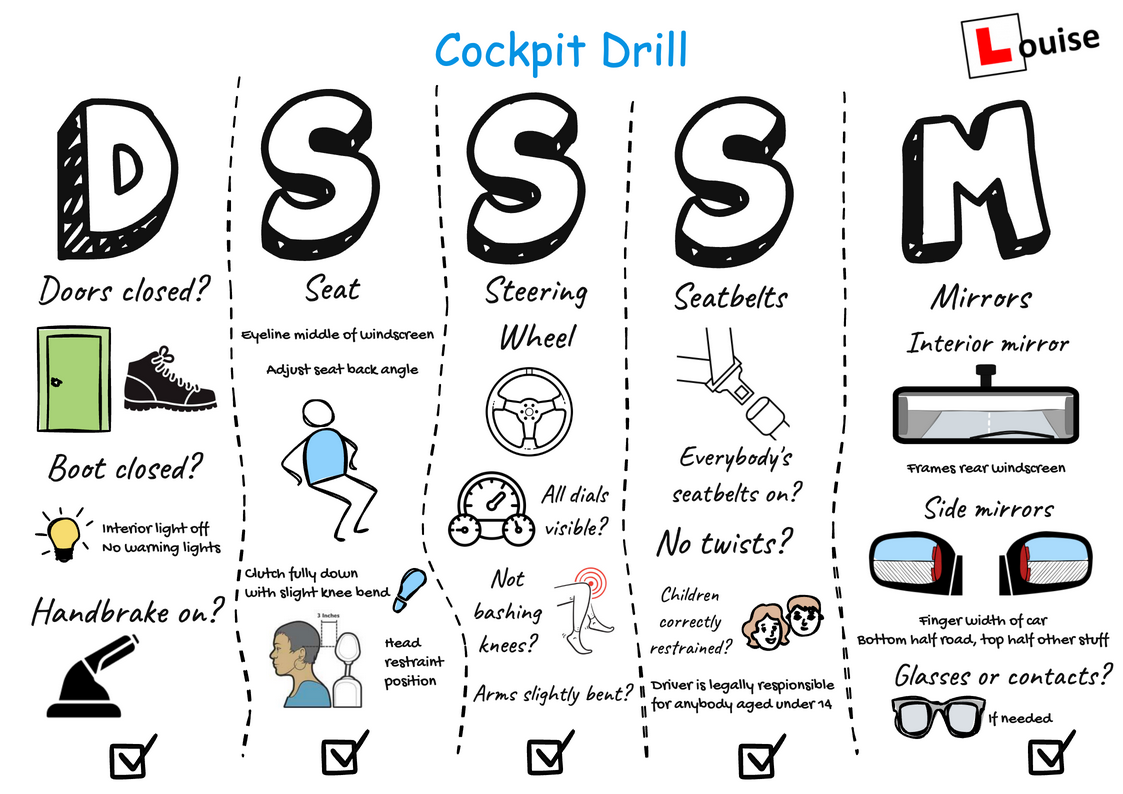 Cockpit Drill

Louise

D

Doors closed?

Boot closed?

Interior light off
No warning lights

Handbrake on?

S

Seat

Eyeline middle of windscreen

Adjust seat back angle

Clutch fully down with slight knee bend

3 inches

Head restraint position

S

Steering Wheel

All dials visible?

Not bashing knees?

Arms slightly bent?

S

Seatbelts

Everybody's seatbelts on?

No twists?

Children correctly restrained?

Driver is legally responsible for anybody aged under 14

M

Mirrors

Interior mirror

Frames rear windscreen

Side mirrors

Finger width of car
Bottom half road, top half other stuff

Glasses or contacts?

If needed