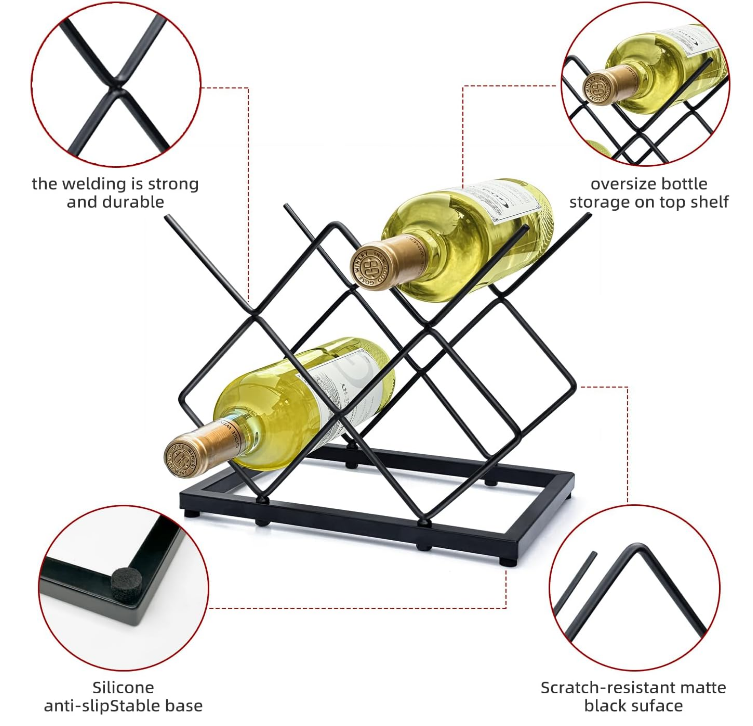 the welding is strong and durable

oversize bottle storage on top shelf

Silicone anti-slipStable base

Scratch-resistant matte black suface