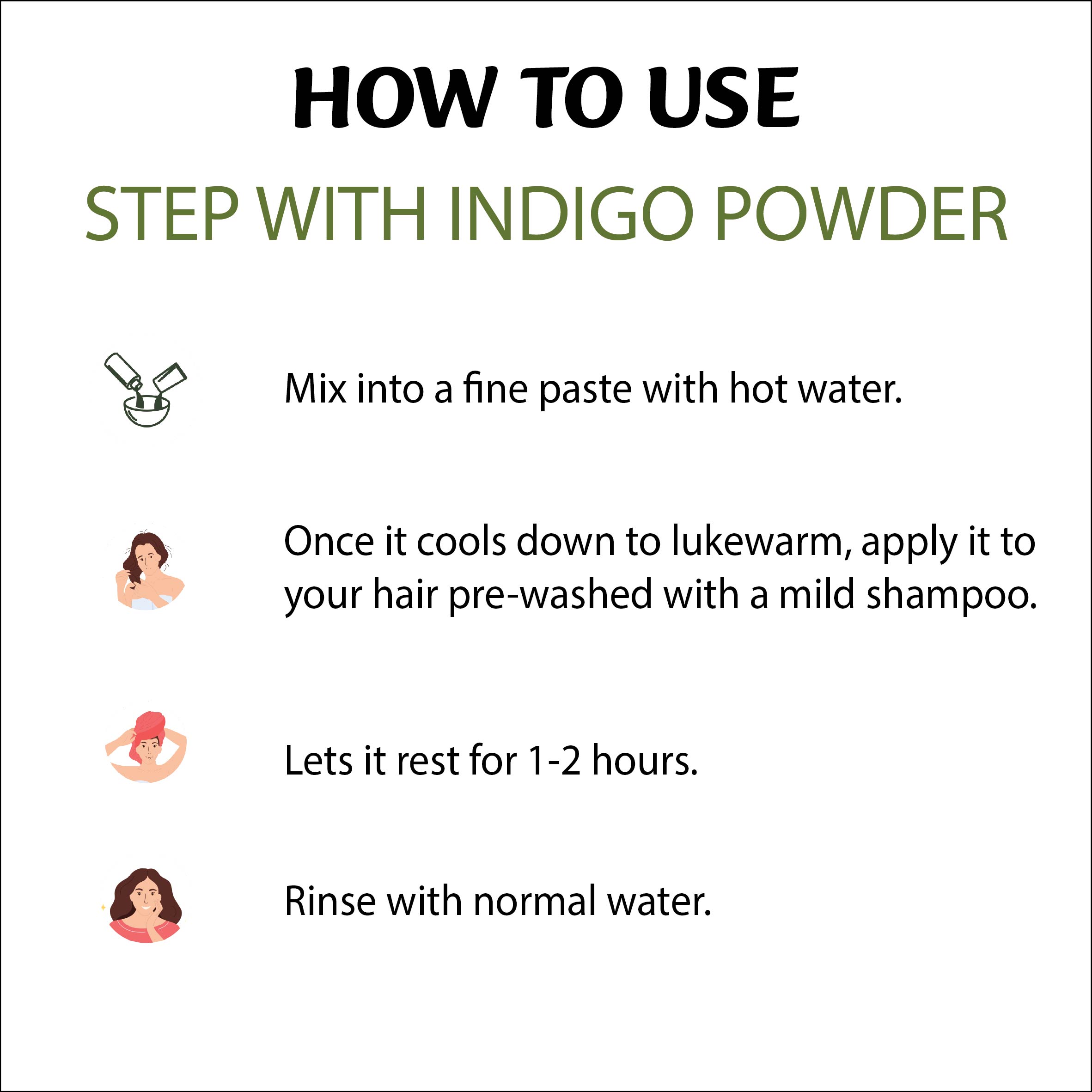 HOW TO USE

STEP WITH INDIGO POWDER

Mix into a fine paste with hot water.

Once it cools down to lukewarm, apply it to your hair pre-washed with a mild shampoo.

Lets it rest for 1-2 hours.

Rinse with normal water.