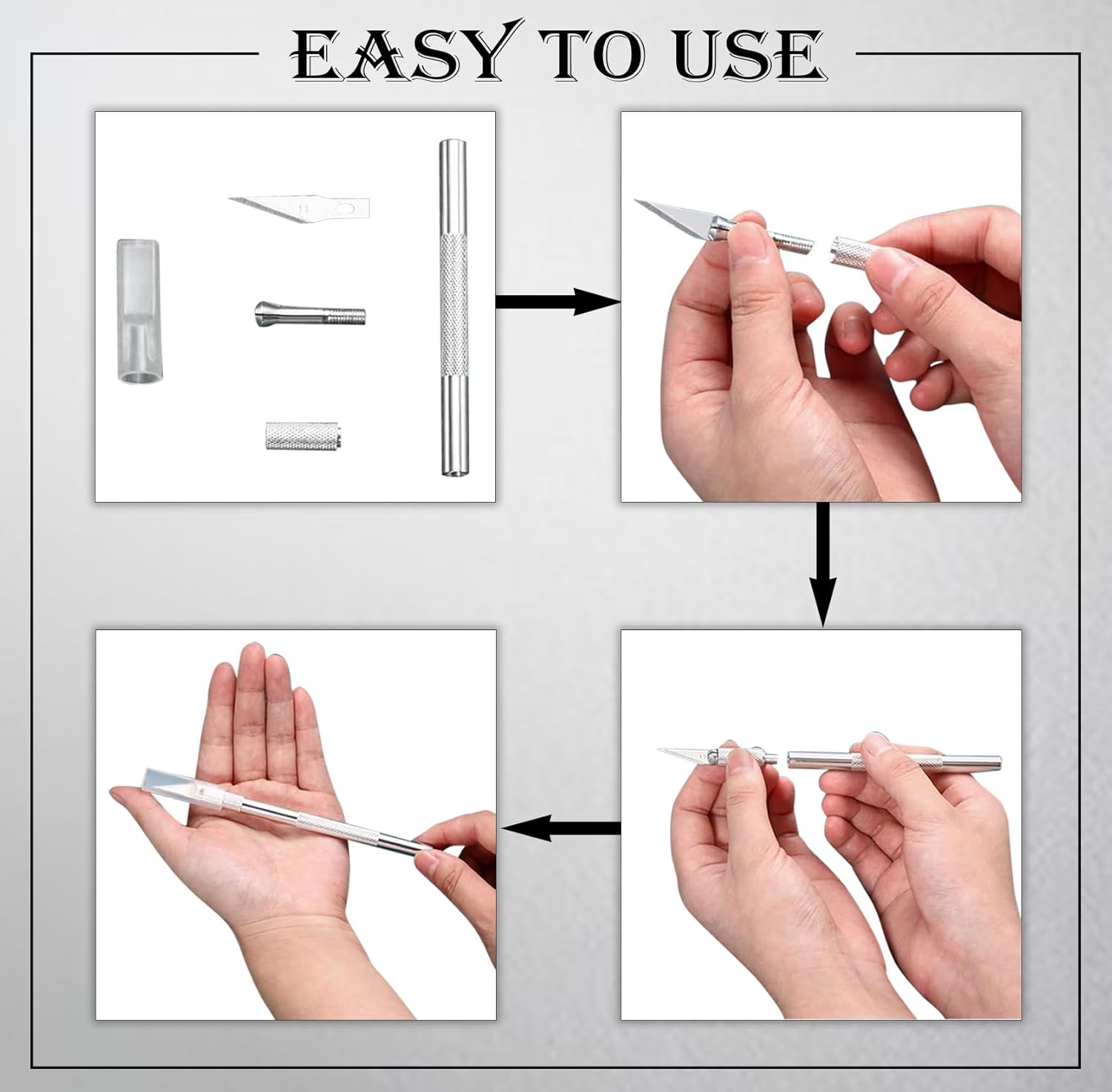 EASY TO USE