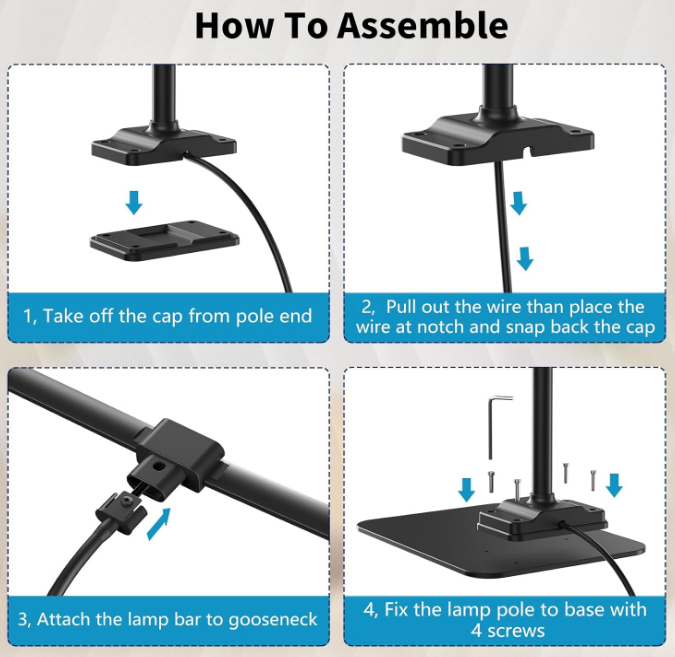 How To Assemble

1, Take off the cap from pole end

2, Pull out the wire than place the wire at notch and snap back the cap

3, Attach the lamp bar to gooseneck

4, Fix the lamp pole to base with 4 screws