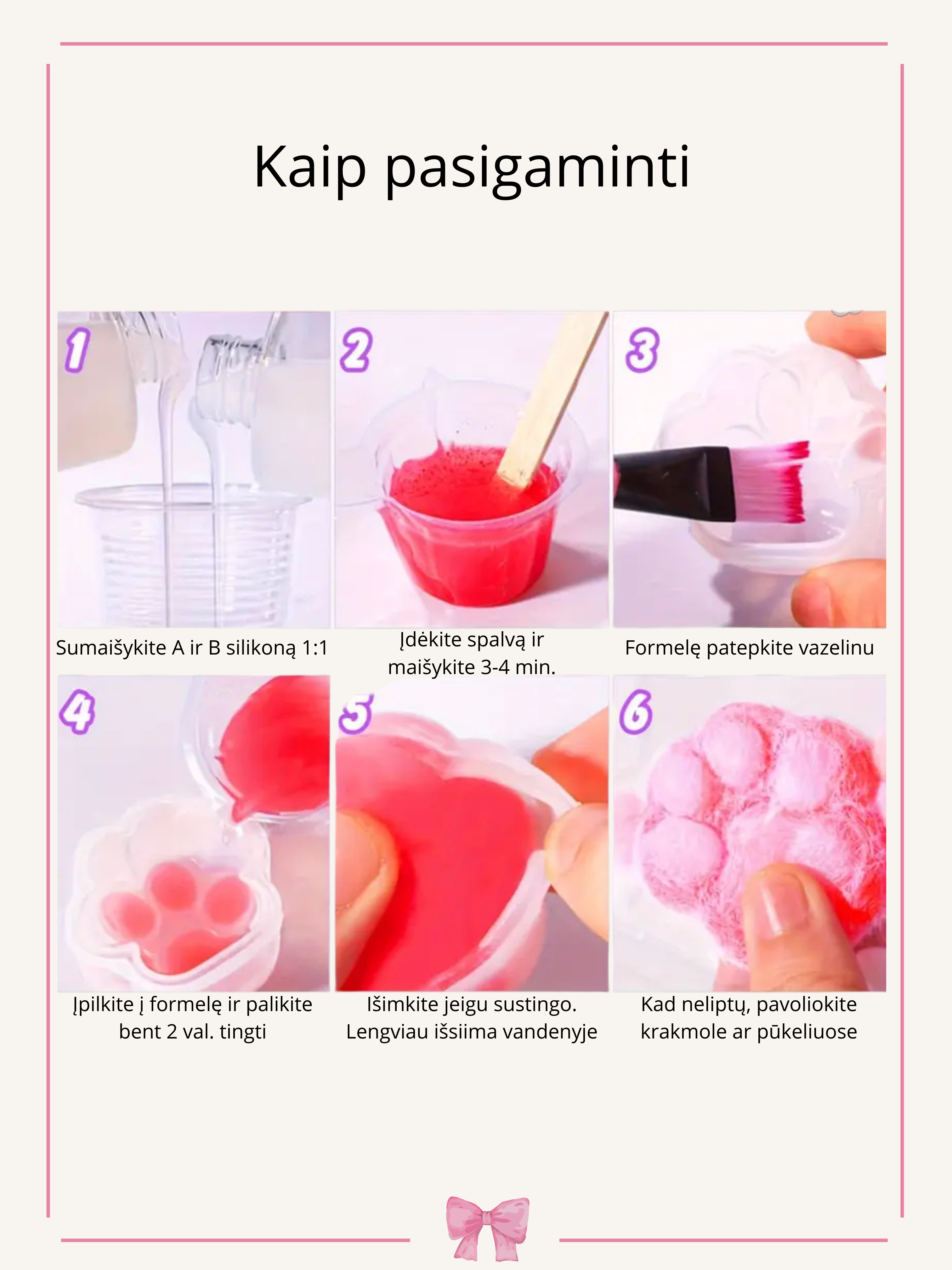 Kaip pasigaminti

1

Sumaišykite A ir B silikoną 1:1

2

Įdėkite spalvą ir maišykite 3-4 min.

3

Formelę patepkite vazelinu

4

Įpilkite į formelę ir palikite bent 2 val. tingti

5

Išimkite jeigu sustingo. Lengviau išsiima vandenyje

6

Kad neliptų, pavoliokite krakmole ar pūkeliuose