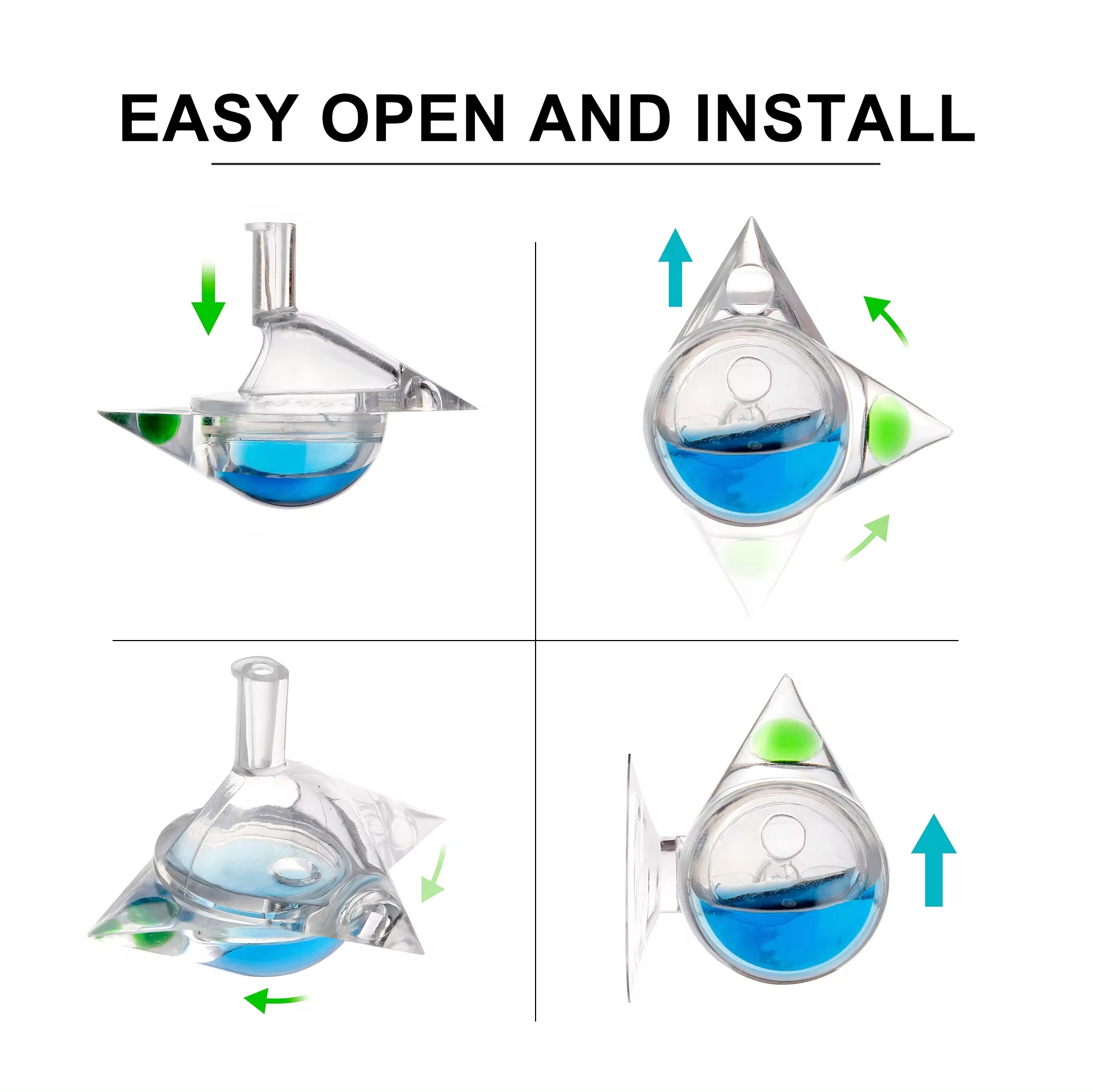 EASY OPEN AND INSTALL