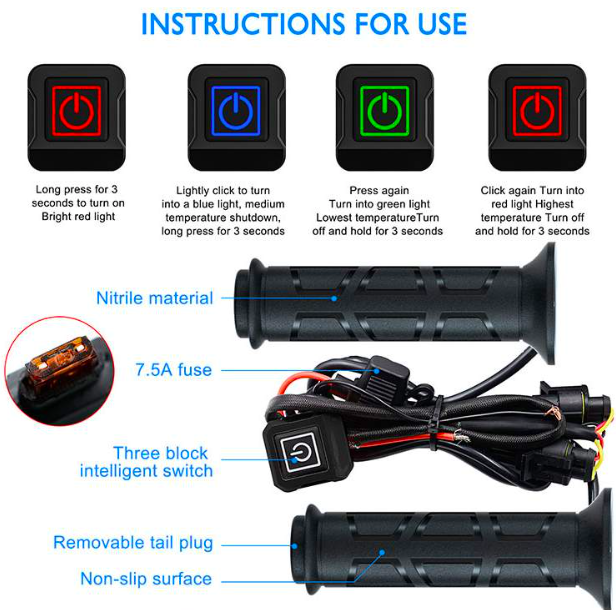 INSTRUCTIONS FOR USE

Long press for 3 seconds to turn on Bright red light

Lightly click to turn into a blue light, medium temperature shutdown, long press for 3 seconds

Press again Turn into green light Lowest temperatureTurn off and hold for 3 seconds

Click again Turn into red light Highest temperature Turn off and hold for 3 seconds

Nitrile material

7.5A fuse

Three block intelligent switch

Removable tail plug

Non-slip surface