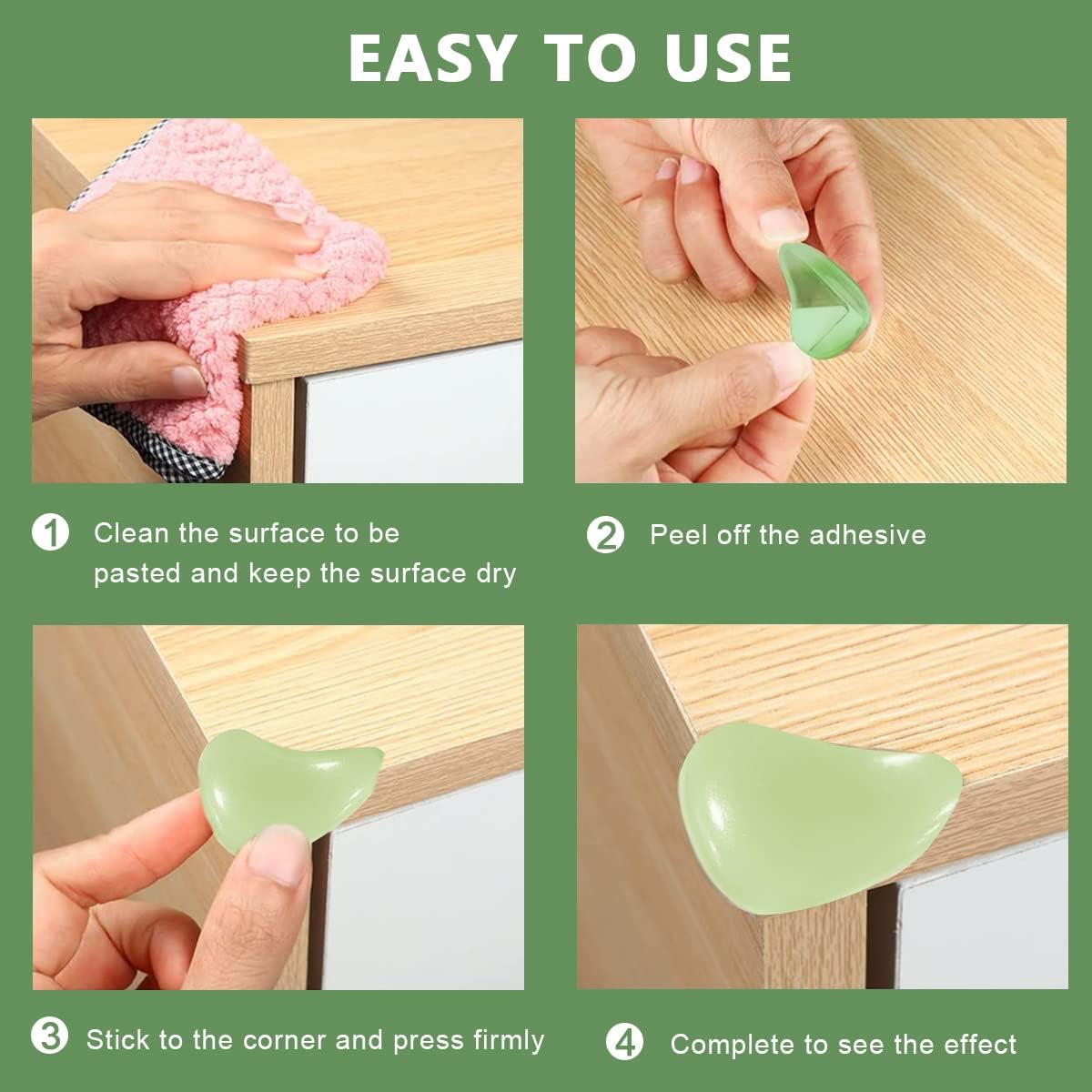 EASY TO USE

1 Clean the surface to be pasted and keep the surface dry

2 Peel off the adhesive

3 Stick to the corner and press firmly

4 Complete to see the effect