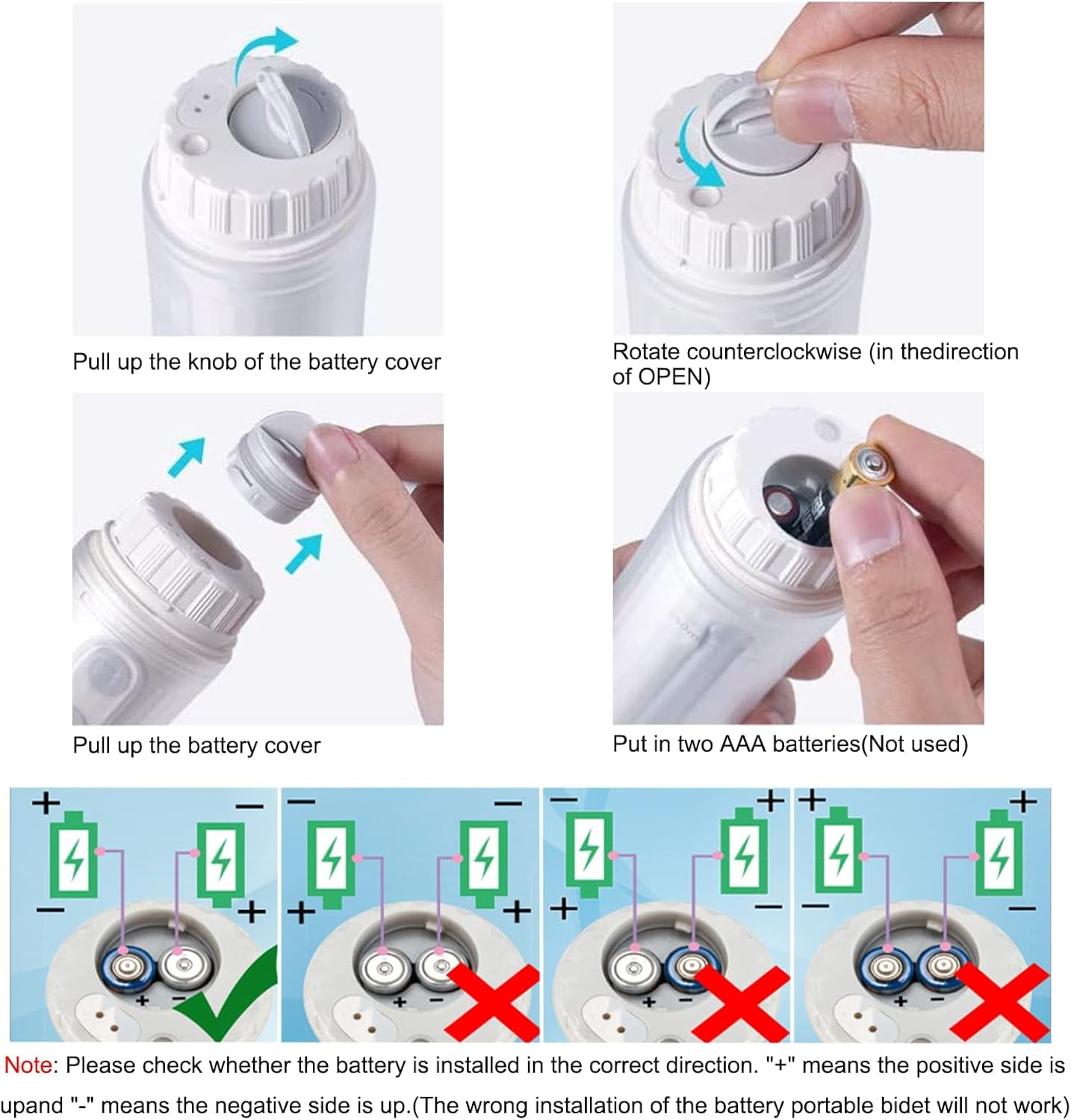 Pull up the knob of the battery cover

Rotate counterclockwise (in thedirection of OPEN)

Pull up the battery cover

Put in two AAA batteries(Not used)

+ −
− +
+ −

− −
+ +
+ −

− +
+ −
+ −

+ +
− −
+ −

Note: Please check whether the battery is installed in the correct direction. "+" means the positive side is upand "-" means the negative side is up.(The wrong installation of the battery portable bidet will not work)