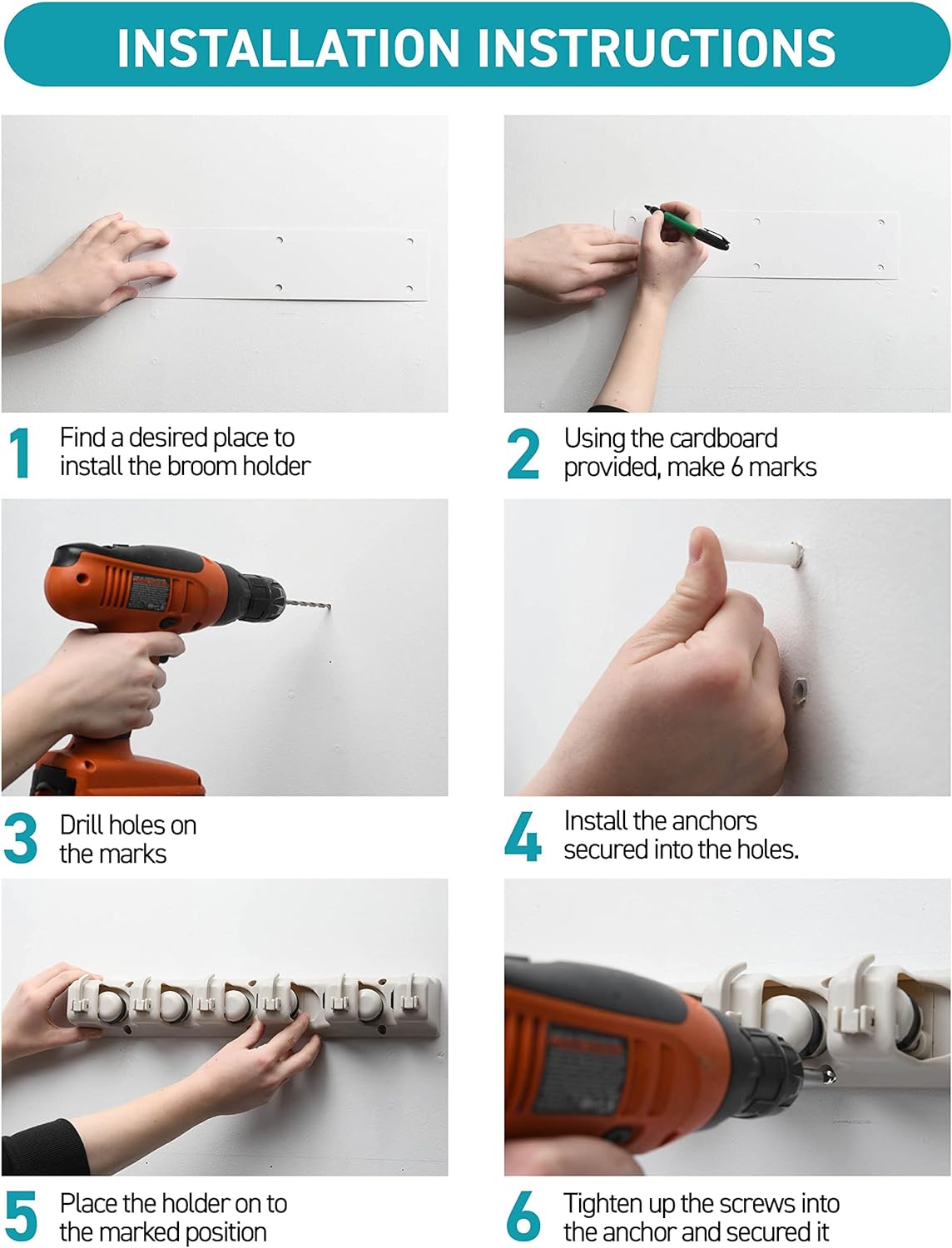 INSTALLATION INSTRUCTIONS

1 Find a desired place to install the broom holder

2 Using the cardboard provided, make 6 marks

3 Drill holes on the marks

4 Install the anchors secured into the holes.

5 Place the holder on to the marked position

6 Tighten up the screws into the anchor and secured it