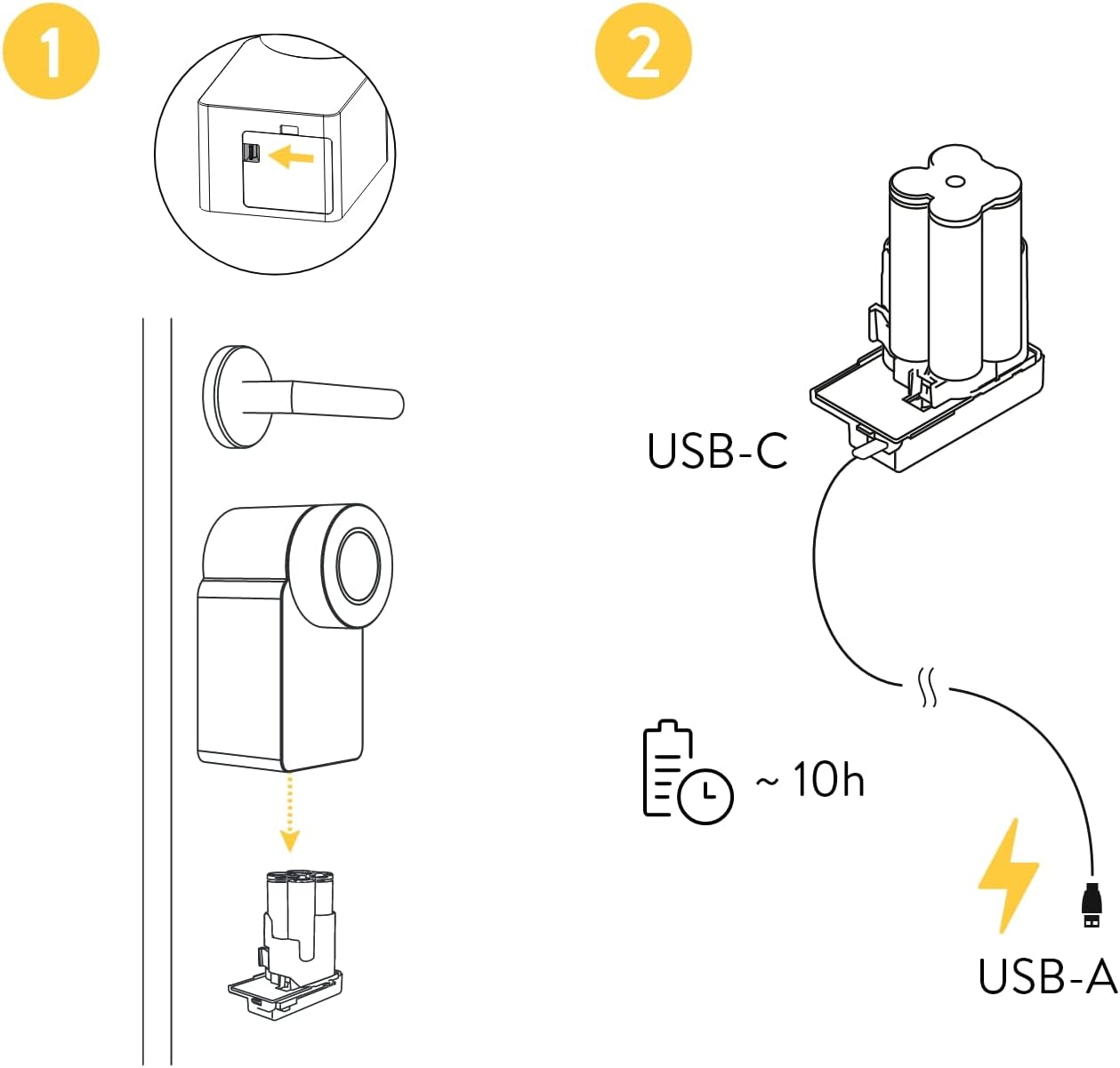 1

2

USB-C

~ 10h

USB-A