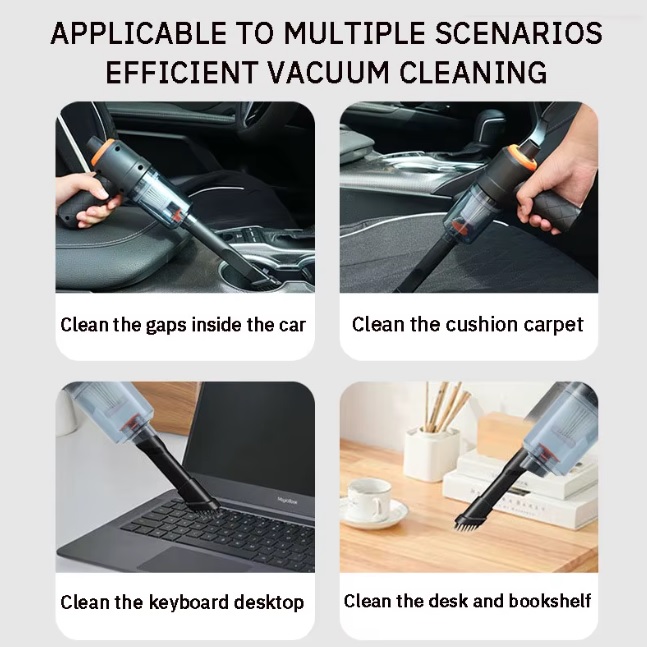 APPLICABLE TO MULTIPLE SCENARIOS
EFFICIENT VACUUM CLEANING

Clean the gaps inside the car

Clean the cushion carpet

MagicBook

Clean the keyboard desktop

Clean the desk and bookshelf