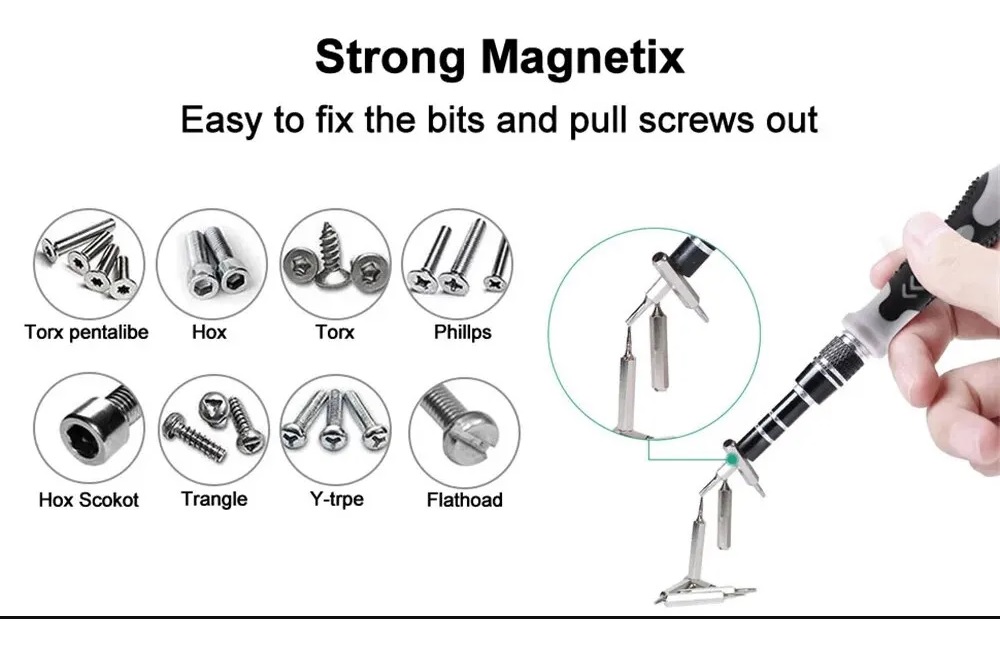 Strong Magnetix

Easy to fix the bits and pull screws out

Torx pentalibe

Hox

Torx

Phillps

Hox Scokot

Trangle

Y-trpe

Flathoad