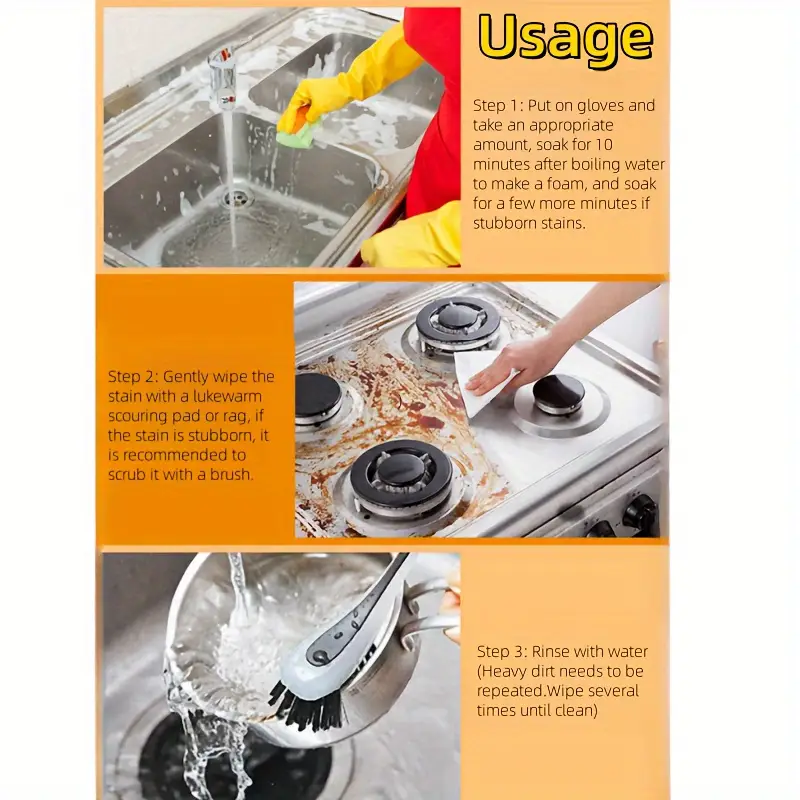 Usage

Step 1: Put on gloves and take an appropriate amount, soak for 10 minutes after boiling water to make a foam, and soak for a few more minutes if stubborn stains.

Step 2: Gently wipe the stain with a lukewarm scouring pad or rag, if the stain is stubborn, it is recommended to scrub it with a brush.

Step 3: Rinse with water (Heavy dirt needs to be repeated.Wipe several times until clean)