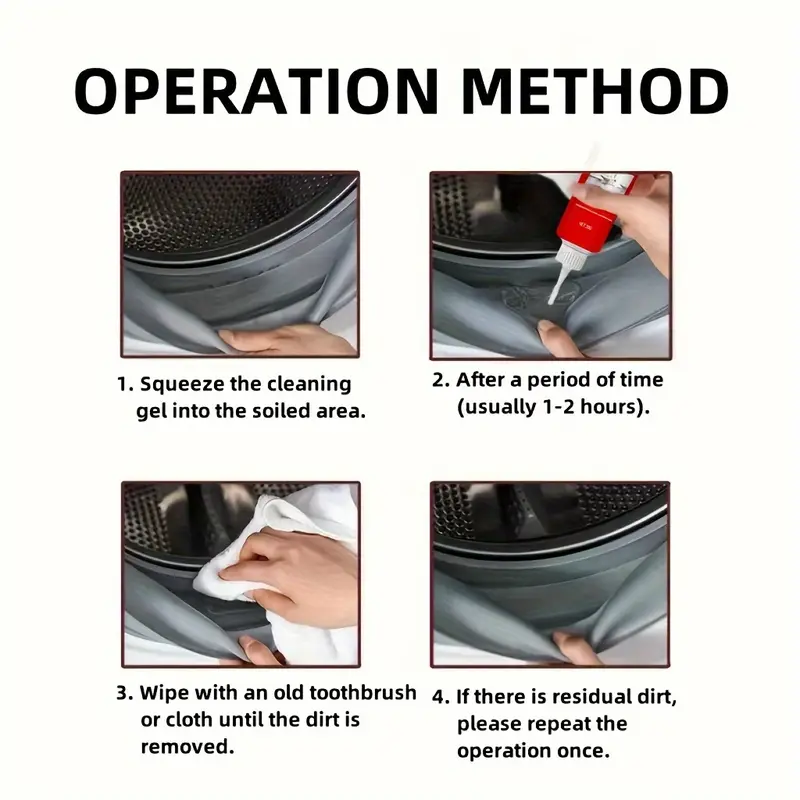 OPERATION METHOD

1. Squeeze the cleaning gel into the soiled area.

2. After a period of time (usually 1-2 hours).

3. Wipe with an old toothbrush or cloth until the dirt is removed.

4. If there is residual dirt, please repeat the operation once.