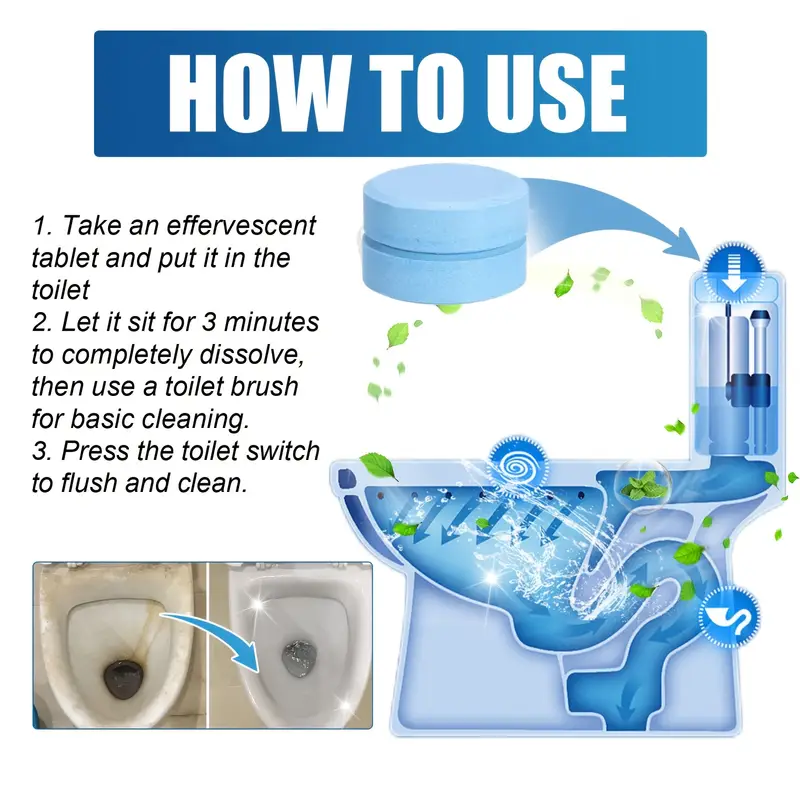 HOW TO USE

1. Take an effervescent tablet and put it in the toilet
2. Let it sit for 3 minutes to completely dissolve, then use a toilet brush for basic cleaning.
3. Press the toilet switch to flush and clean.