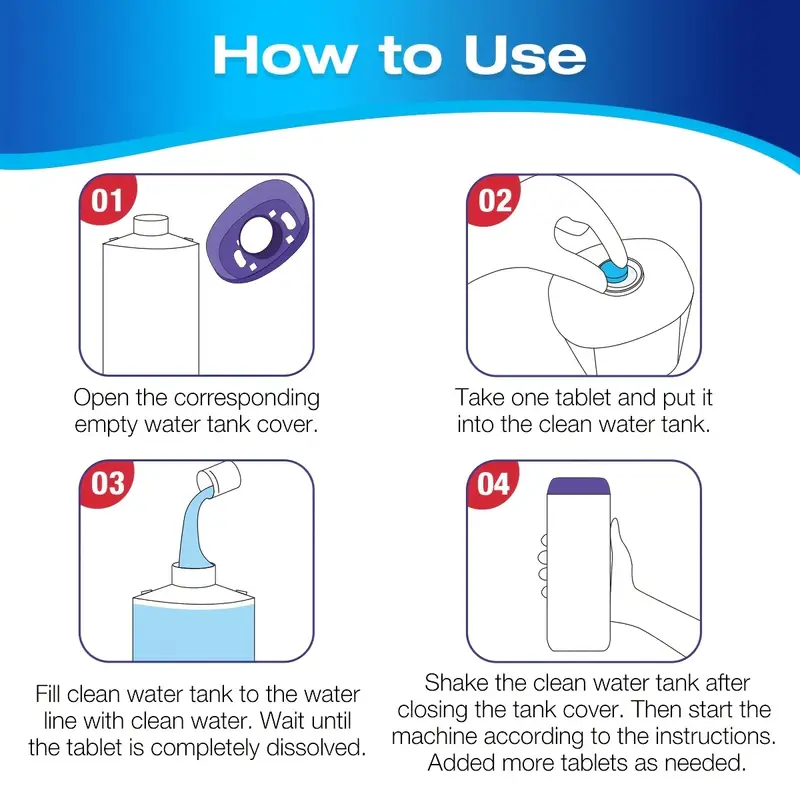 How to Use

01

Open the corresponding empty water tank cover.

02

Take one tablet and put it into the clean water tank.

03

Fill clean water tank to the water line with clean water. Wait until the tablet is completely dissolved.

04

Shake the clean water tank after closing the tank cover. Then start the machine according to the instructions. Added more tablets as needed.