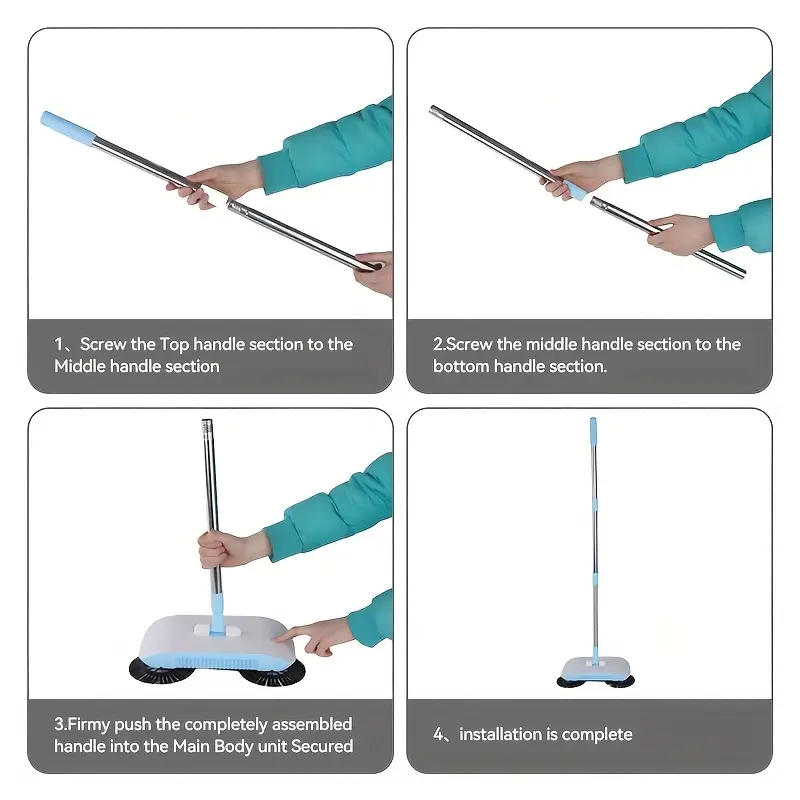 1、Screw the Top handle section to the Middle handle section

2.Screw the middle handle section to the bottom handle section.

3.Firmy push the completely assembled handle into the Main Body unit Secured

4、installation is complete