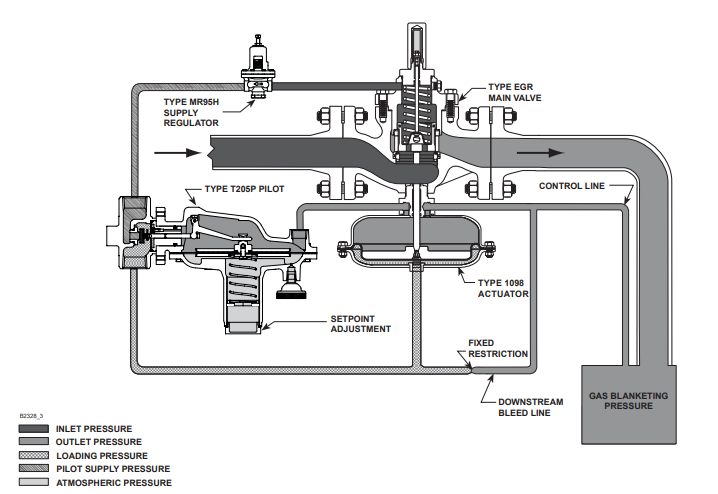 TYPE MR95H
SUPPLY
REGULATOR

TYPE EGR
MAIN VALVE

TYPE T205P PILOT

CONTROL LINE

TYPE 1098
ACTUATOR

SETPOINT
ADJUSTMENT

FIXED
RESTRICTION

DOWNSTREAM
BLEED LINE

GAS BLANKETING
PRESSURE

B2328_3

INLET PRESSURE
OUTLET PRESSURE
LOADING PRESSURE
PILOT SUPPLY PRESSURE
ATMOSPHERIC PRESSURE