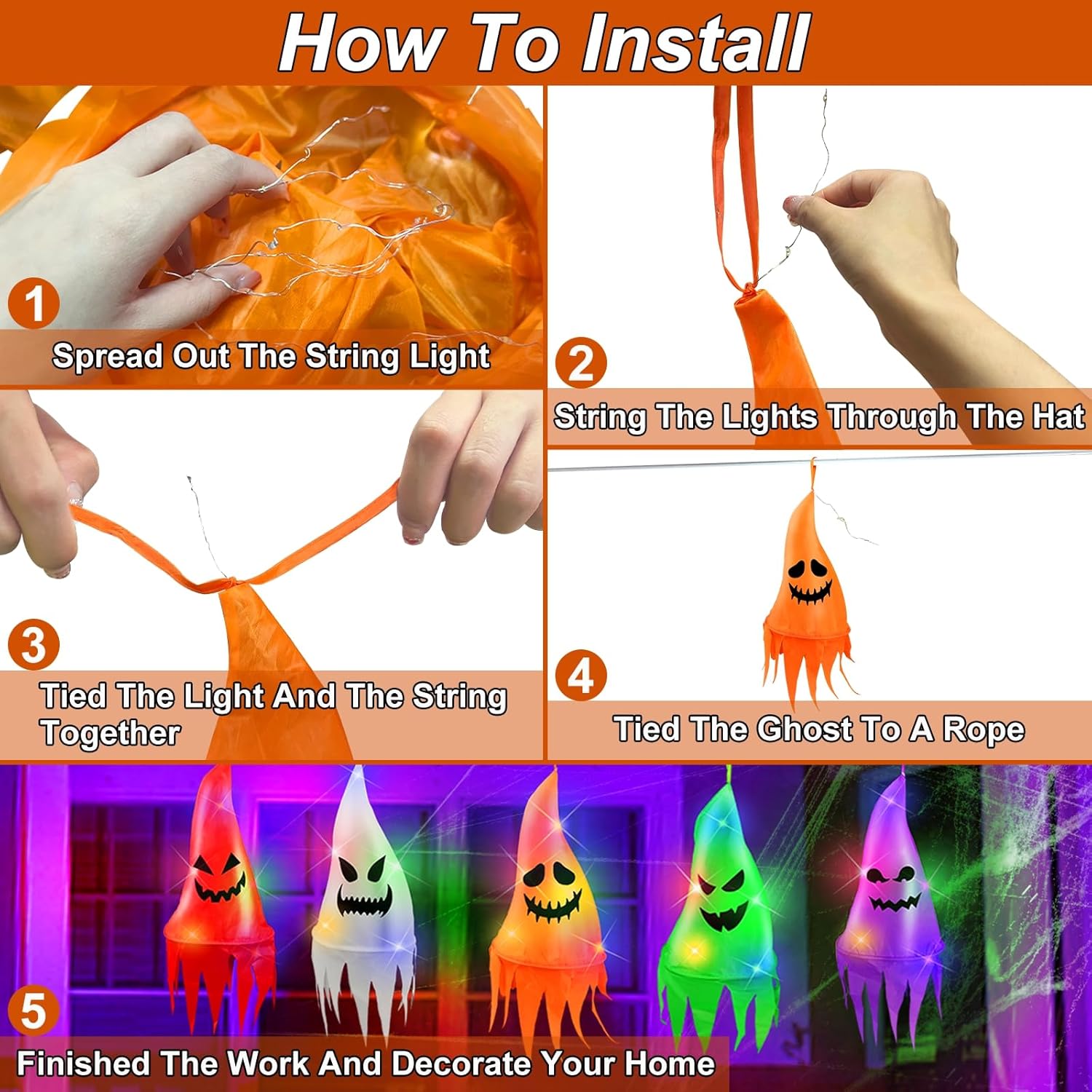 How To Install

1
Spread Out The String Light

2
String The Lights Through The Hat

3
Tied The Light And The String Together

4
Tied The Ghost To A Rope

5
Finished The Work And Decorate Your Home