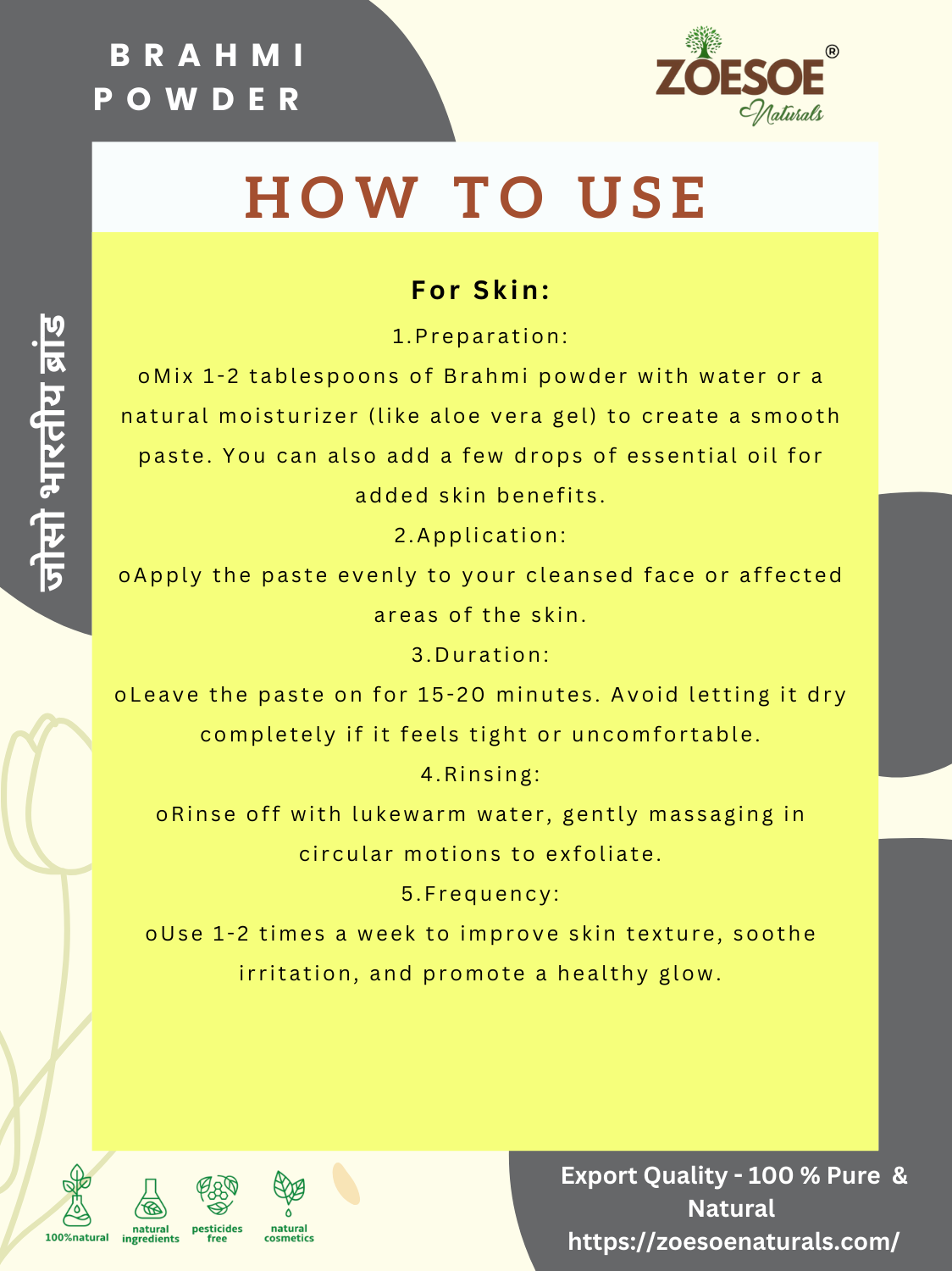 BRAHMI POWDER

ZOESOE®
Naturals

जोसो भारतीय ब्रांड

HOW TO USE

For Skin:

1.Preparation:

oMix 1-2 tablespoons of Brahmi powder with water or a natural moisturizer (like aloe vera gel) to create a smooth paste. You can also add a few drops of essential oil for added skin benefits.

2.Application:

oApply the paste evenly to your cleansed face or affected areas of the skin.

3.Duration:

oLeave the paste on for 15-20 minutes. Avoid letting it dry completely if it feels tight or uncomfortable.

4.Rinsing:

oRinse off with lukewarm water, gently massaging in circular motions to exfoliate.

5.Frequency:

oUse 1-2 times a week to improve skin texture, soothe irritation, and promote a healthy glow.

100%natural natural ingredients pesticides free natural cosmetics

Export Quality - 100 % Pure & Natural
https://zoesoenaturals.com/