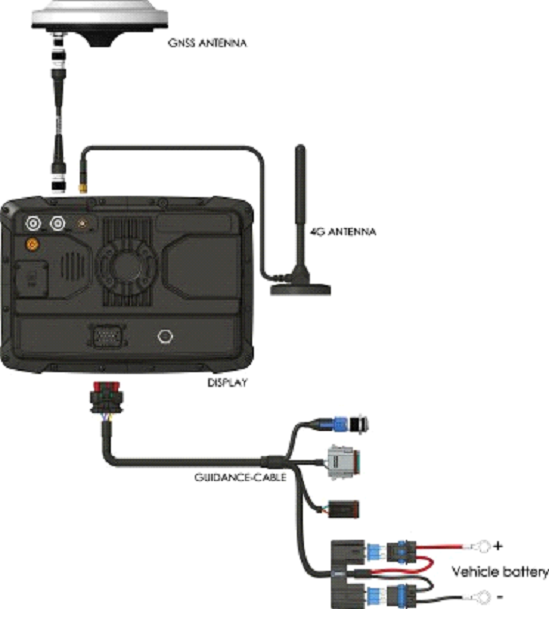 GNSS ANTENNA

4G ANTENNA

DISPLAY

GUIDANCE-CABLE

+

Vehicle battery

-