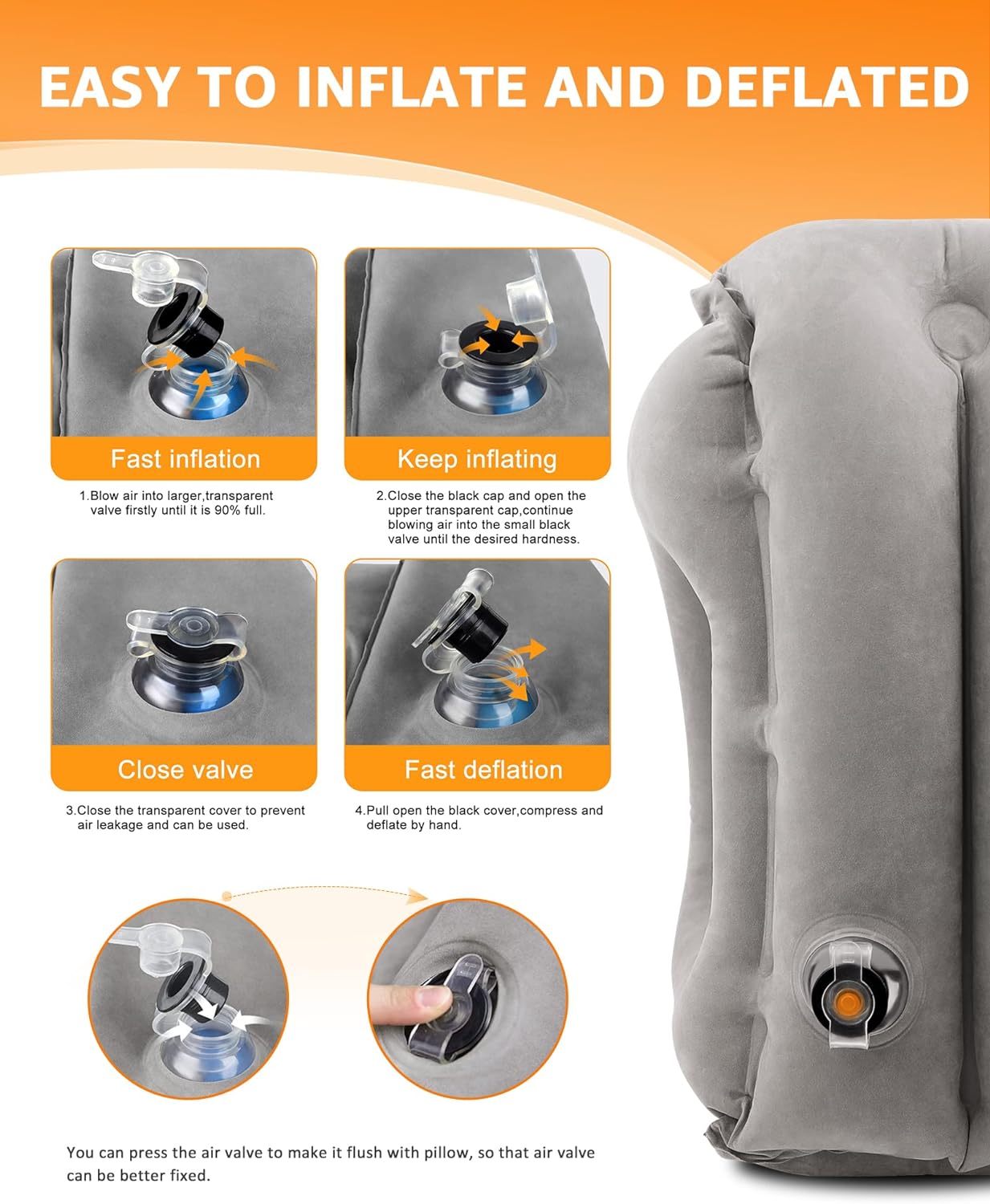 EASY TO INFLATE AND DEFLATED

Fast inflation

1.Blow air into larger,transparent valve firstly until it is 90% full.

Keep inflating

2.Close the black cap and open the upper transparent cap,continue blowing air into the small black valve until the desired hardness.

Close valve

3.Close the transparent cover to prevent air leakage and can be used.

Fast deflation

4.Pull open the black cover,compress and deflate by hand.

You can press the air valve to make it flush with pillow, so that air valve can be better fixed.