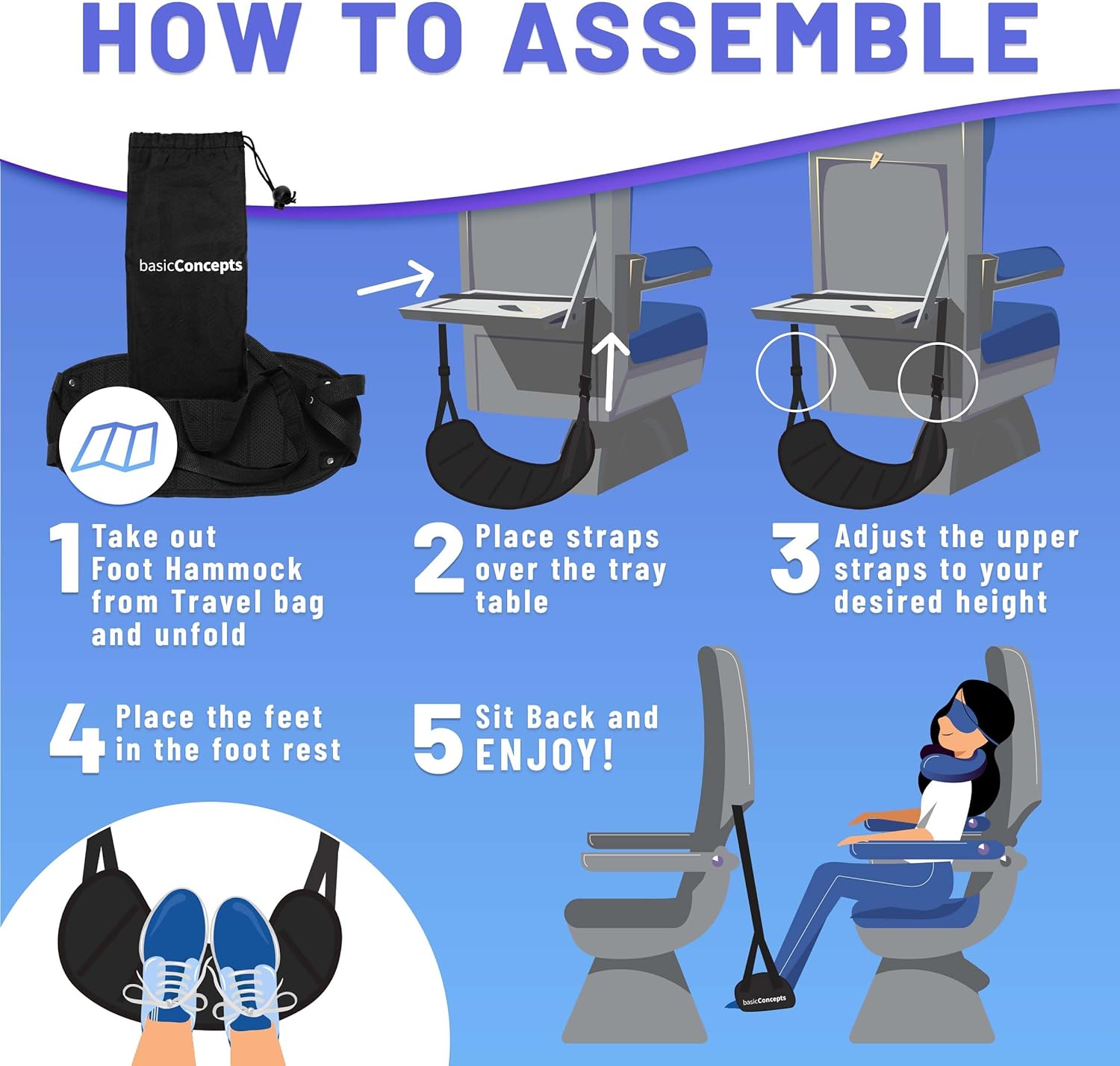 HOW TO ASSEMBLE

basicConcepts

1 Take out Foot Hammock from Travel bag and unfold

2 Place straps over the tray table

3 Adjust the upper straps to your desired height

4 Place the feet in the foot rest

5 Sit Back and ENJOY!

basicConcepts