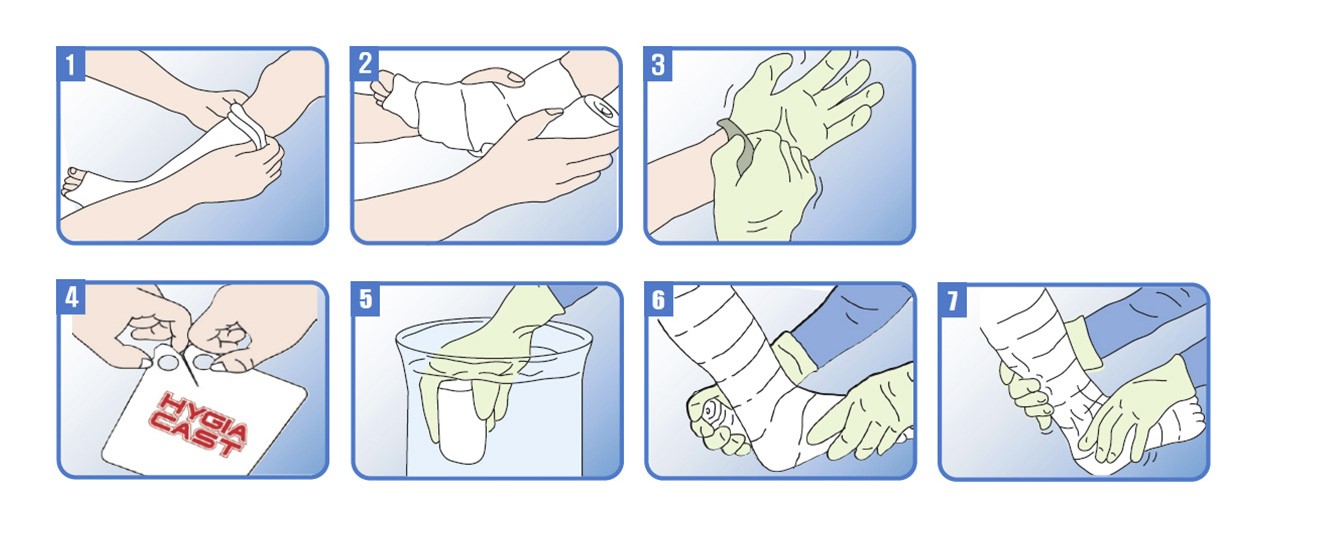 1

2

3

4

HYGIA CAST

5

6

7