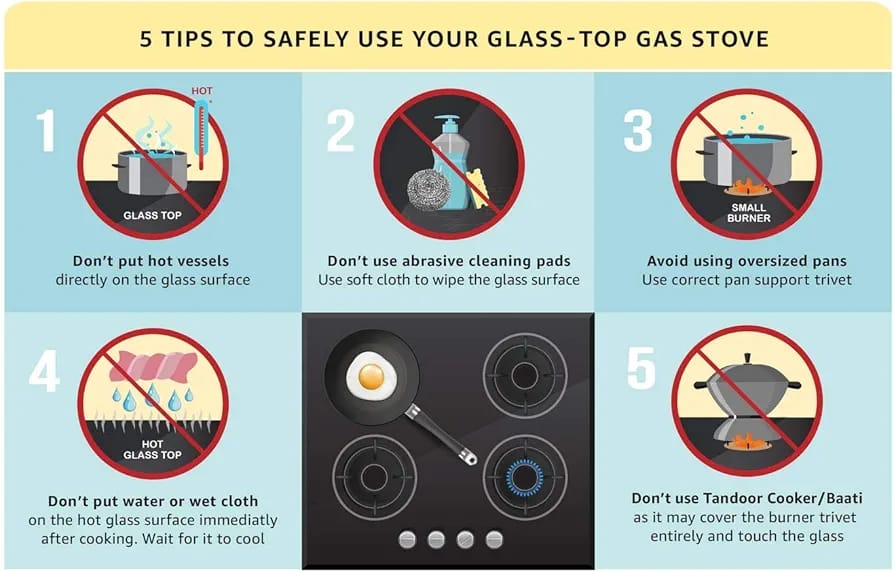 5 TIPS TO SAFELY USE YOUR GLASS-TOP GAS STOVE

1

HOT

GLASS TOP

Don't put hot vessels directly on the glass surface

2

Don't use abrasive cleaning pads
Use soft cloth to wipe the glass surface

3

SMALL BURNER

Avoid using oversized pans
Use correct pan support trivet

4

HOT GLASS TOP

Don't put water or wet cloth on the hot glass surface immediatly after cooking. Wait for it to cool

5

Don't use Tandoor Cooker/Baati as it may cover the burner trivet entirely and touch the glass