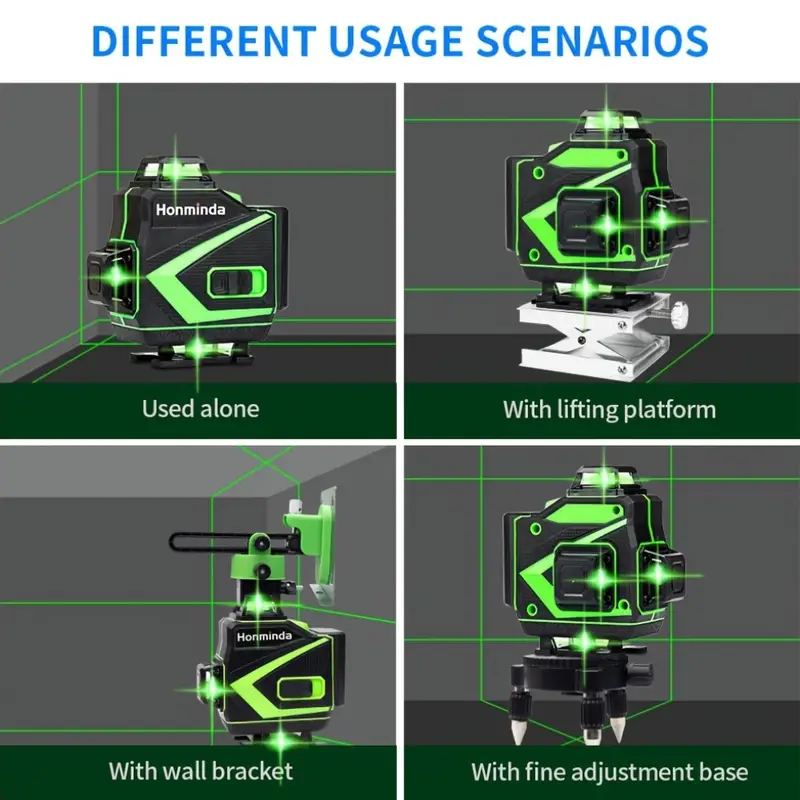 DIFFERENT USAGE SCENARIOS

Honminda

Used alone

With lifting platform

Honminda

With wall bracket

With fine adjustment base