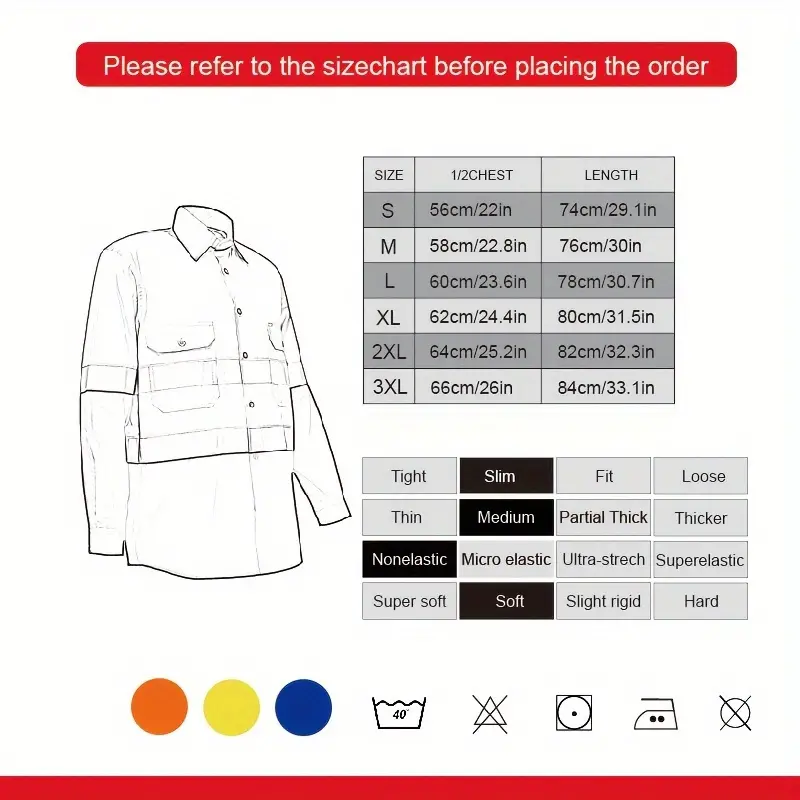 Please refer to the sizechart before placing the order

| SIZE | 1/2CHEST | LENGTH |
|---|---|---|
| S | 56cm/22in | 74cm/29.1in |
| M | 58cm/22.8in | 76cm/30in |
| L | 60cm/23.6in | 78cm/30.7in |
| XL | 62cm/24.4in | 80cm/31.5in |
| 2XL | 64cm/25.2in | 82cm/32.3in |
| 3XL | 66cm/26in | 84cm/33.1in |

| Tight | Slim | Fit | Loose |
|---|---|---|---|
| Thin | Medium | Partial Thick | Thicker |
| Nonelastic | Micro elastic | Ultra-strech | Superelastic |
| Super soft | Soft | Slight rigid | Hard |

40°