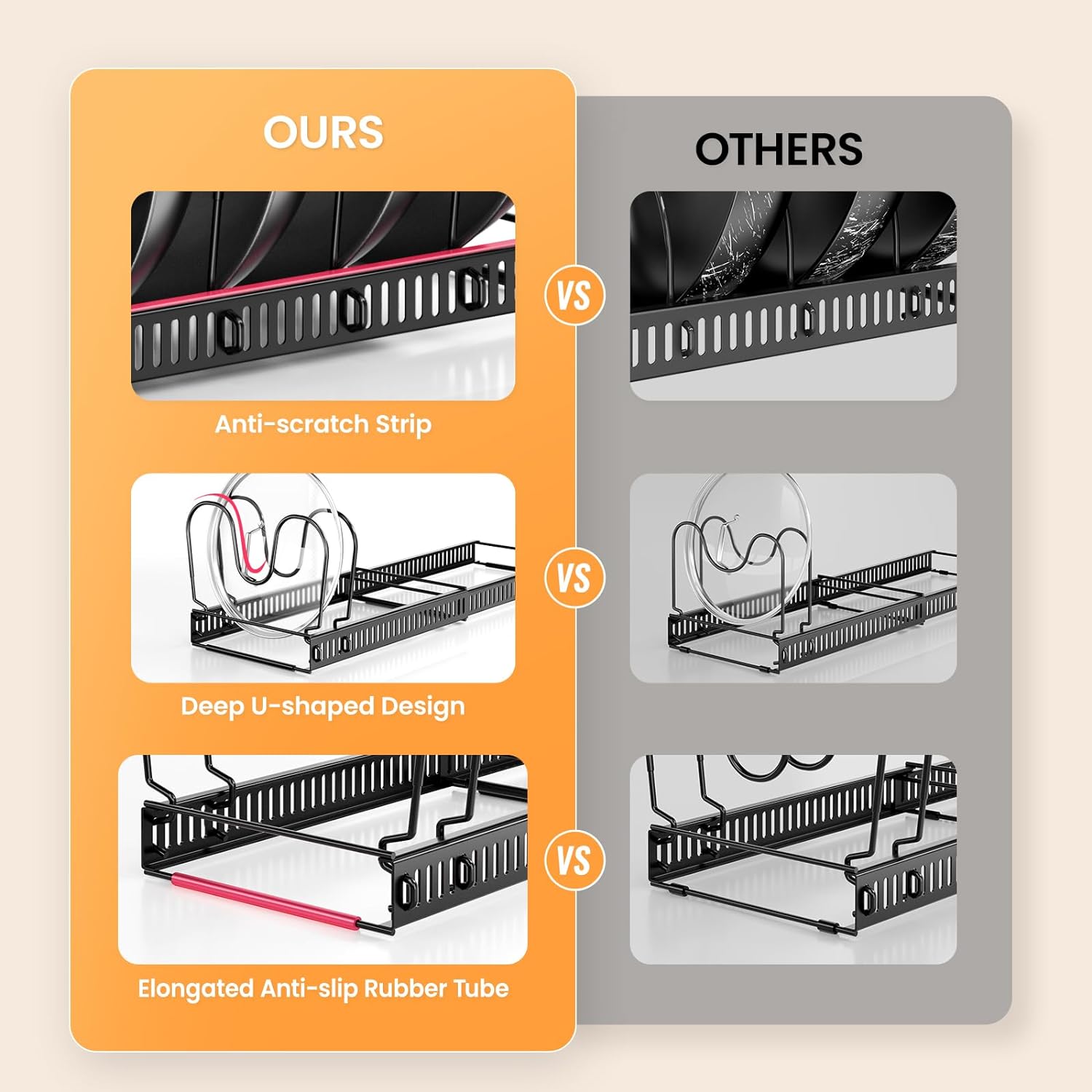 OURS

OTHERS

VS

Anti-scratch Strip

VS

Deep U-shaped Design

VS

Elongated Anti-slip Rubber Tube