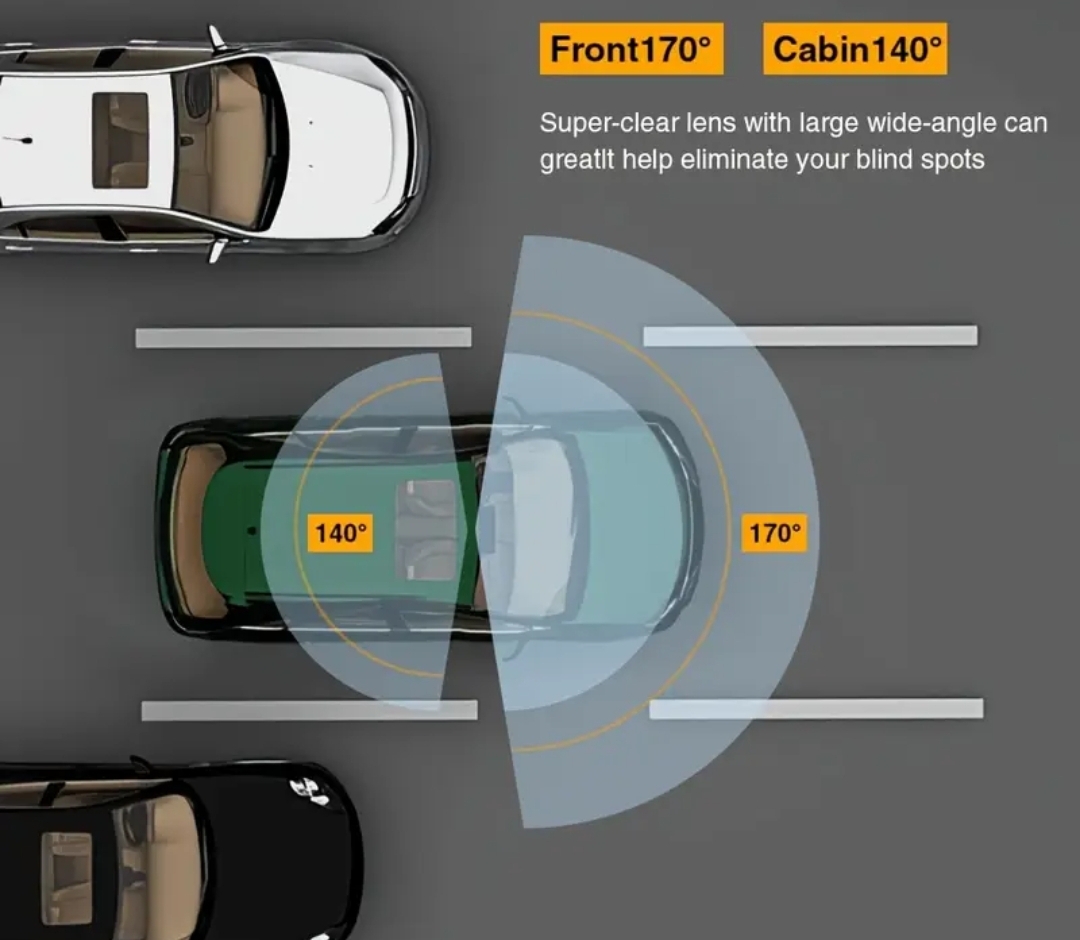 Front170° Cabin140°

Super-clear lens with large wide-angle can greatlt help eliminate your blind spots

140°

170°