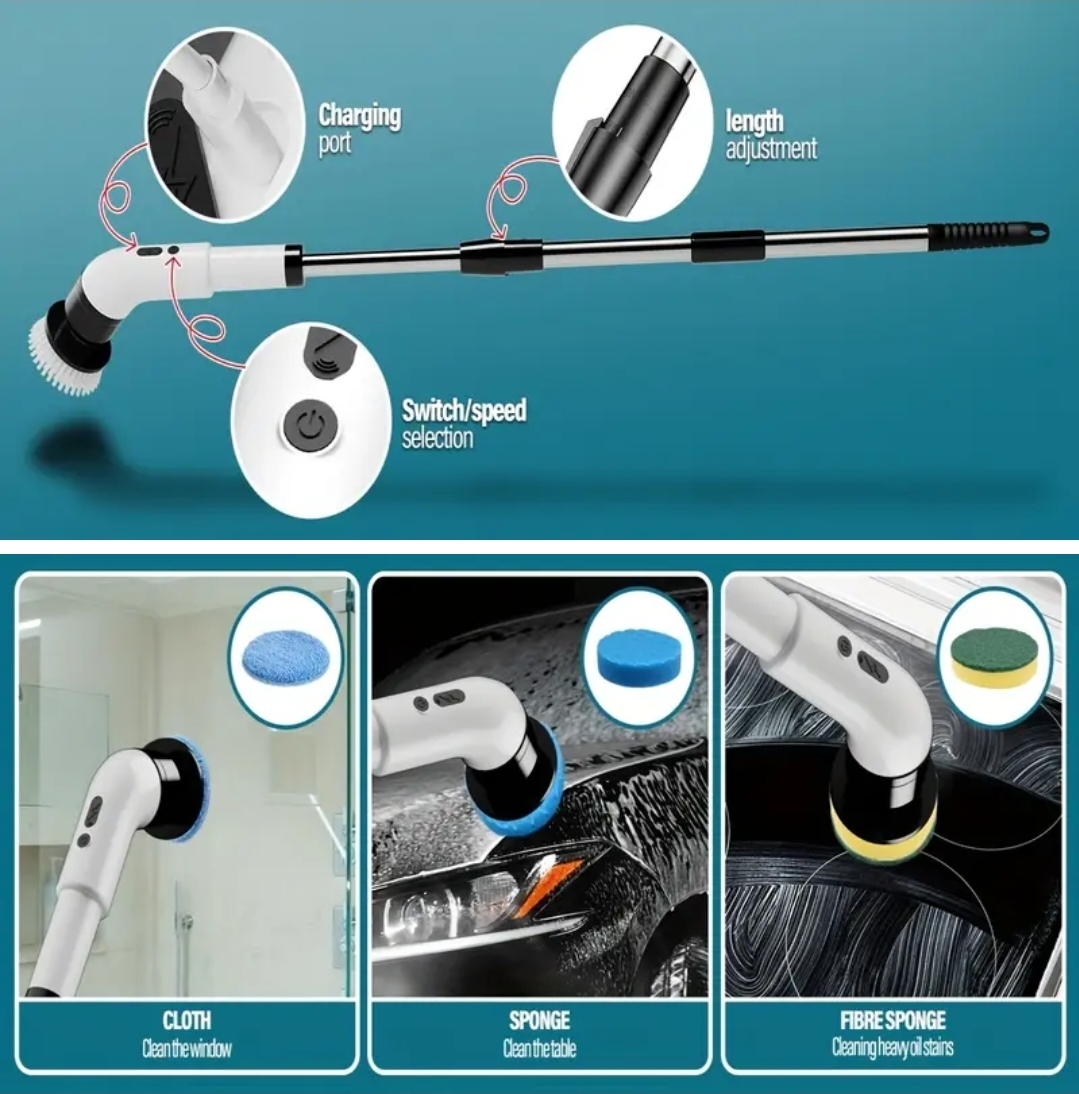 Charging port

length adjustment

Switch/speed selection

CLOTH
Clean the window

SPONGE
Clean the table

FIBRE SPONGE
Cleaning heavy oil stains