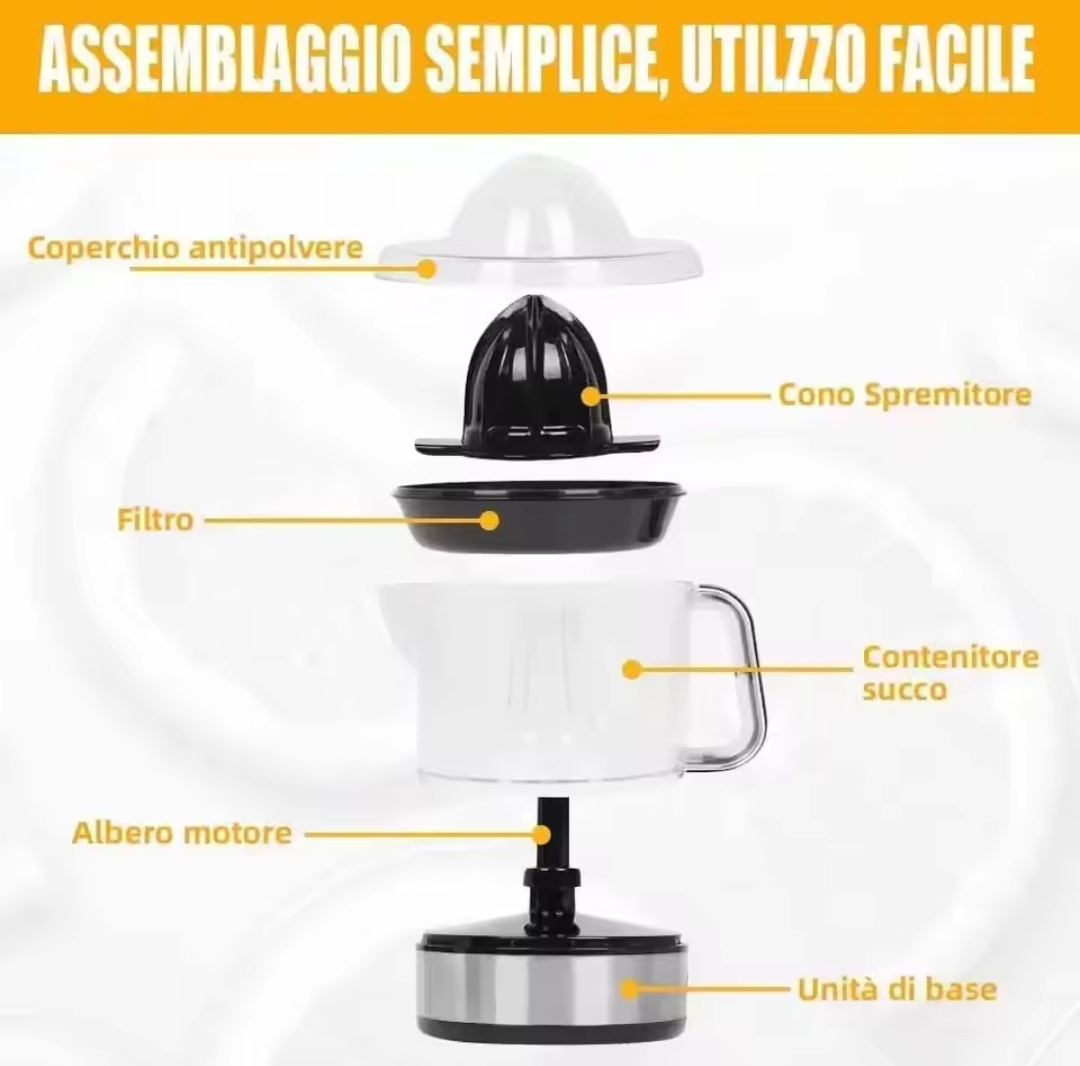 ASSEMBLAGGIO SEMPLICE, UTILZZO FACILE

Coperchio antipolvere

Cono Spremitore

Filtro

Contenitore succo

Albero motore

Unità di base