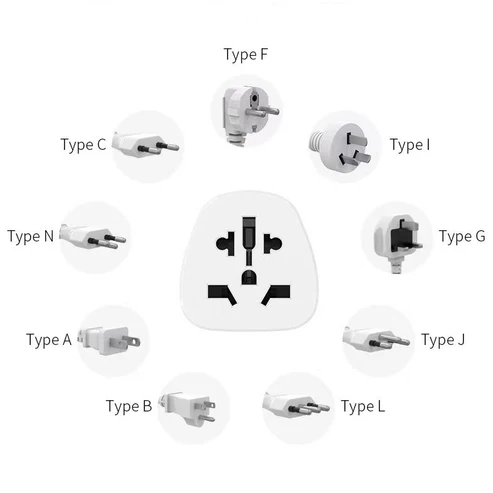 Type F

Type C

Type I

Type N

Type G

Type A

Type J

Type B

Type L