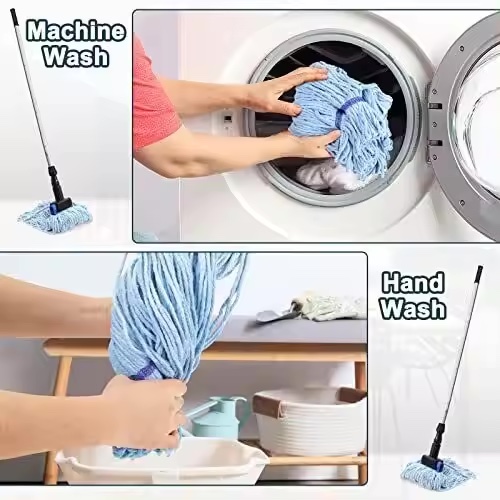 Machine Wash

Hand Wash