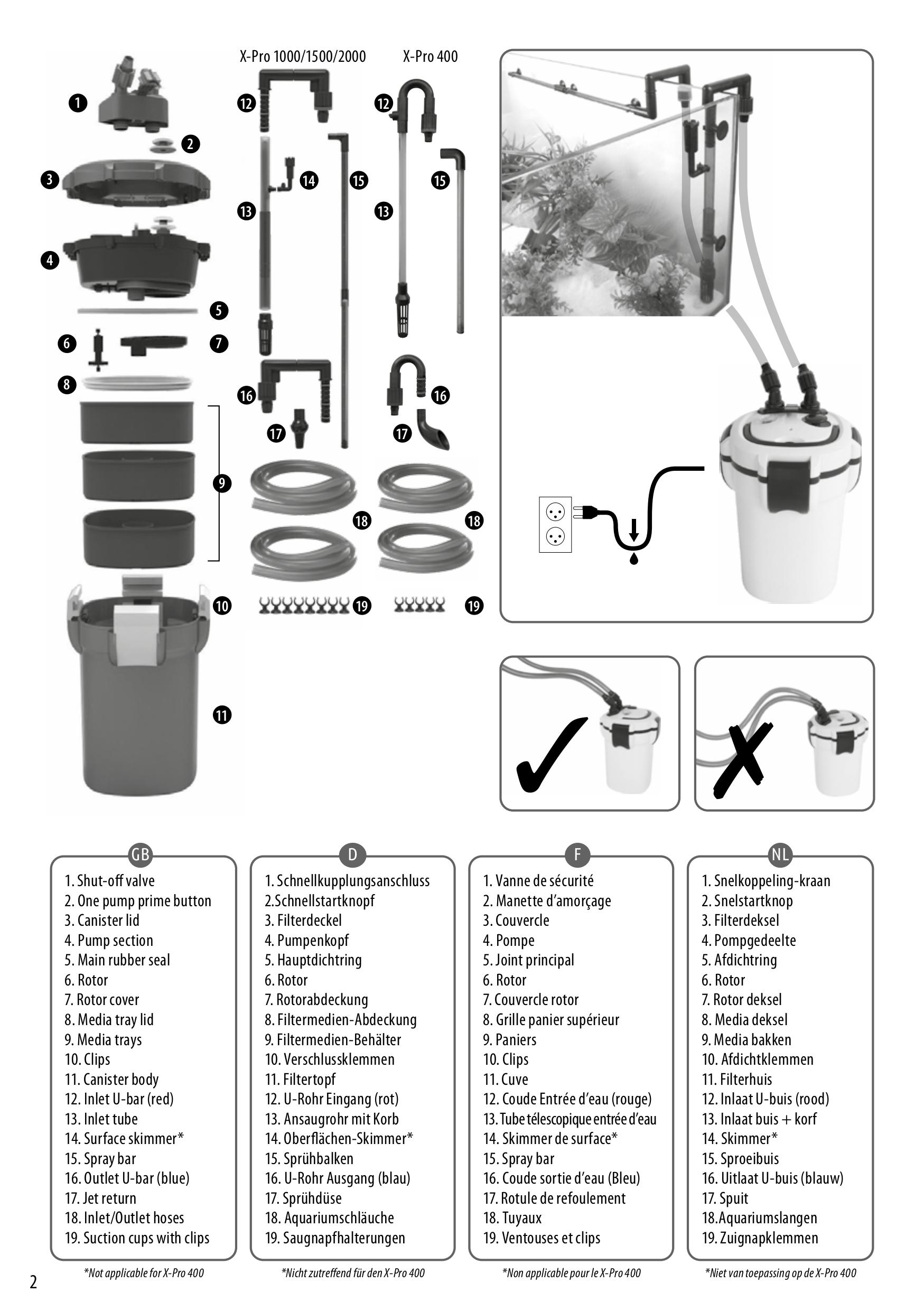 X-Pro 1000/1500/2000

X-Pro 400

1
2
3
4
5
6
7
8
9
10
11
12
13
14
15
16
17
18
19

12
13
15
16
17
18
19

GB

1. Shut-off valve
2. One pump prime button
3. Canister lid
4. Pump section
5. Main rubber seal
6. Rotor
7. Rotor cover
8. Media tray lid
9. Media trays
10. Clips
11. Canister body
12. Inlet U-bar (red)
13. Inlet tube
14. Surface skimmer*
15. Spray bar
16. Outlet U-bar (blue)
17. Jet return
18. Inlet/Outlet hoses
19. Suction cups with clips

*Not applicable for X-Pro 400

D

1. Schnellkupplungsanschluss
2.Schnellstartknopf
3. Filterdeckel
4. Pumpenkopf
5. Hauptdichtring
6. Rotor
7. Rotorabdeckung
8. Filtermedien-Abdeckung
9. Filtermedien-Behälter
10. Verschlussklemmen
11. Filtertopf
12. U-Rohr Eingang (rot)
13. Ansaugrohr mit Korb
14. Oberflächen-Skimmer*
15. Sprühbalken
16. U-Rohr Ausgang (blau)
17. Sprühdüse
18. Aquariumschläuche
19. Saugnapfhalterungen

*Nicht zutreffend für den X-Pro 400

F

1. Vanne de sécurité
2. Manette d'amorçage
3. Couvercle
4. Pompe
5. Joint principal
6. Rotor
7. Couvercle rotor
8. Grille panier supérieur
9. Paniers
10. Clips
11. Cuve
12. Coude Entrée d'eau (rouge)
13. Tube télescopique entrée d'eau
14. Skimmer de surface*
15. Spray bar
16. Coude sortie d'eau (Bleu)
17. Rotule de refoulement
18. Tuyaux
19. Ventouses et clips

*Non applicable pour le X-Pro 400

NL

1. Snelkoppeling-kraan
2. Snelstartknop
3. Filterdeksel
4. Pompgedeelte
5. Afdichtring
6. Rotor
7. Rotor deksel
8. Media deksel
9. Media bakken
10. Afdichtklemmen
11. Filterhuis
12. Inlaat U-buis (rood)
13. Inlaat buis + korf
14. Skimmer*
15. Sproeibuis
16. Uitlaat U-buis (blauw)
17. Spuit
18.Aquariumslangen
19. Zuignapklemmen

*Niet van toepassing op de X-Pro 400

2