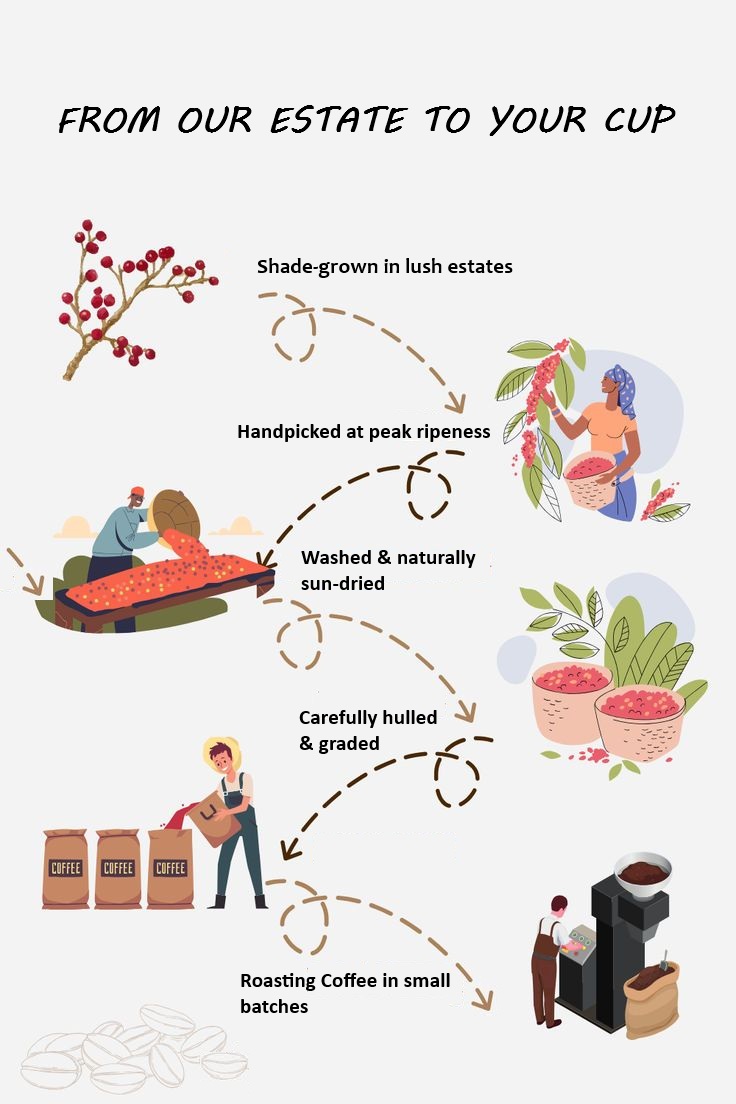 FROM OUR ESTATE TO YOUR CUP

Shade-grown in lush estates

Handpicked at peak ripeness

Washed & naturally sun-dried

Carefully hulled & graded

COFFEE

COFFEE

COFFEE

Roasting Coffee in small batches